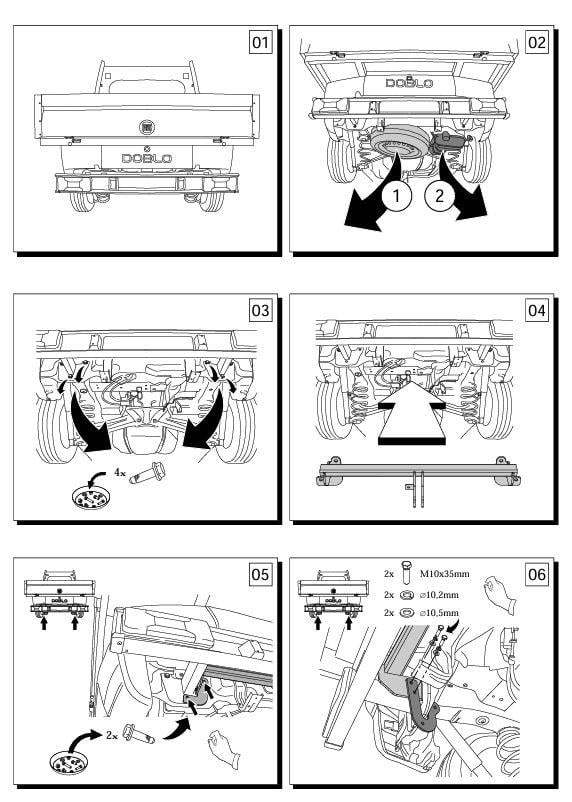 01

DOBLO

02

DOBLO

1

2

03

4x

04

05

2x

06

2x M10x35mm

2x ⌀10,2mm

2x ⌀10,5mm