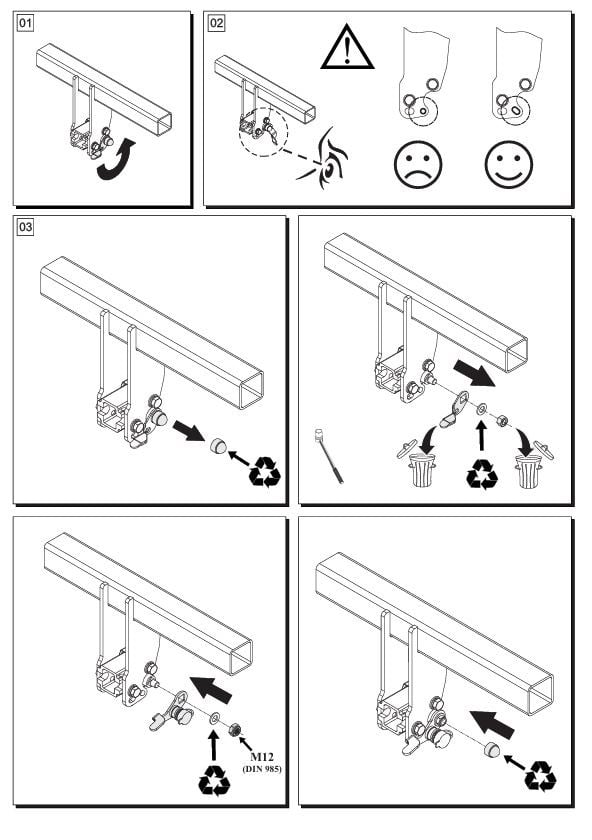 01

02

03

M12
(DIN 985)