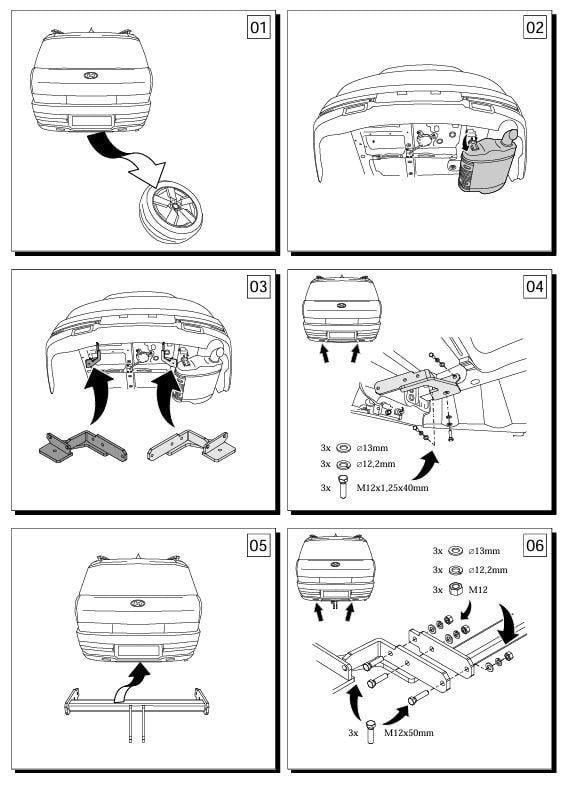 01

02

03

04

3x ⌀13mm
3x ⌀12,2mm
3x M12x1,25x40mm

05

06

3x ⌀13mm
3x ⌀12,2mm
3x M12

3x M12x50mm