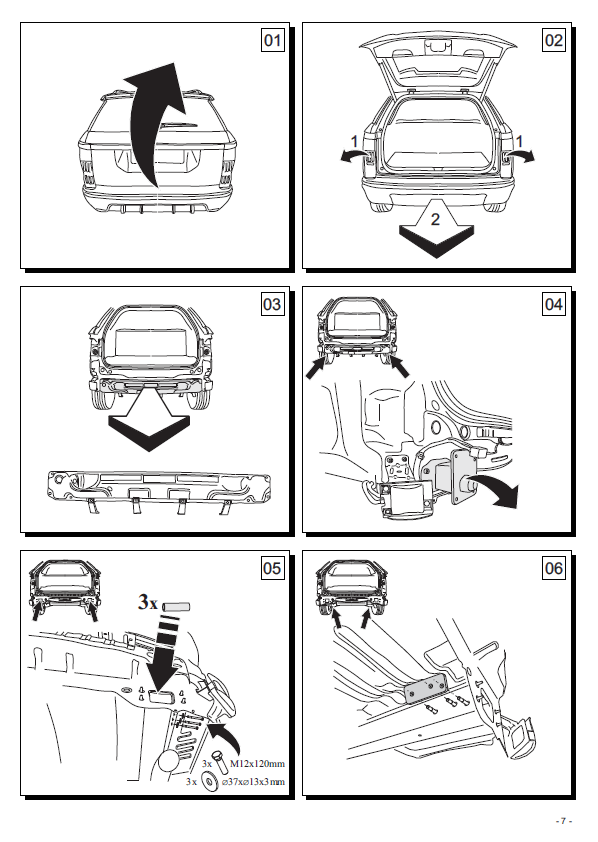 01

02

1

1

2

03

04

05

3x

3x M12x120mm

3x ⌀37x⌀13x3mm

06

- 7 -