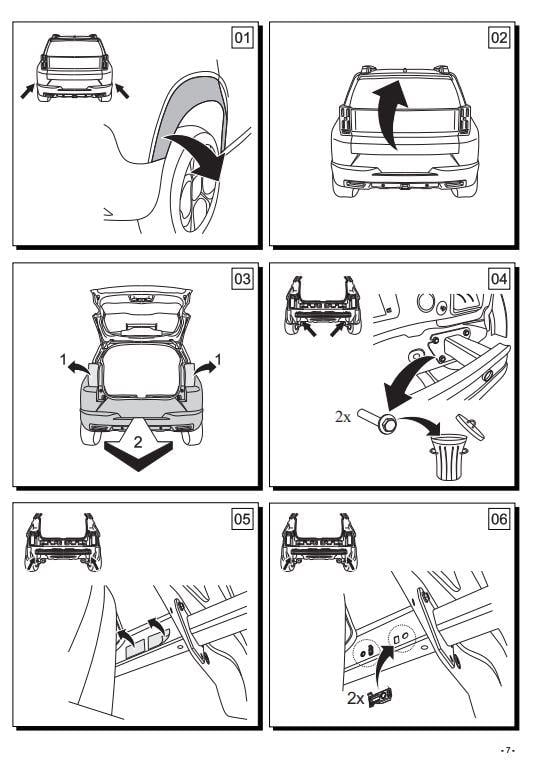 01

02

03

1

1

2

04

2x

05

06

2x

- 7 -