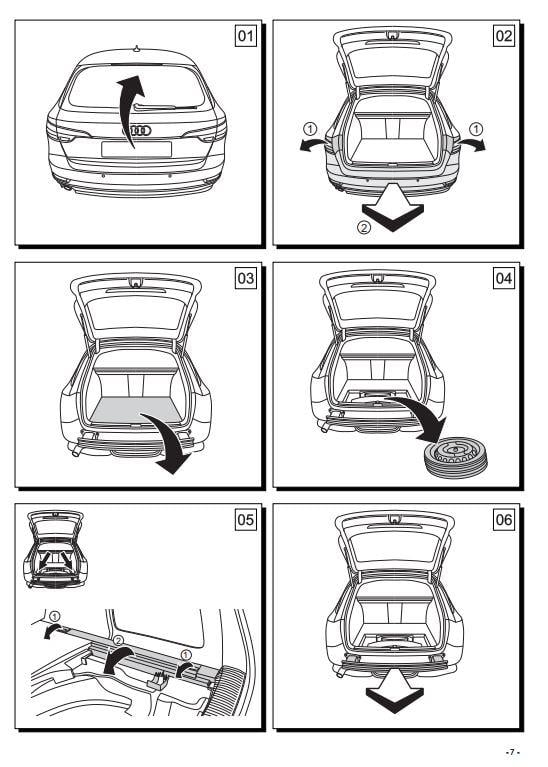 01

02
①
①
②

03

04

05
①
②
①

06

- 7 -