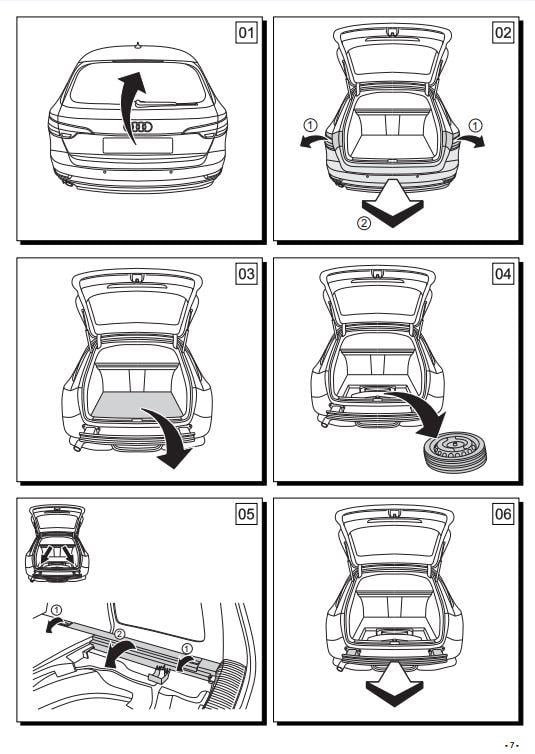 01

02

①

①

②

03

04

05

①

②

①

06

- 7 -