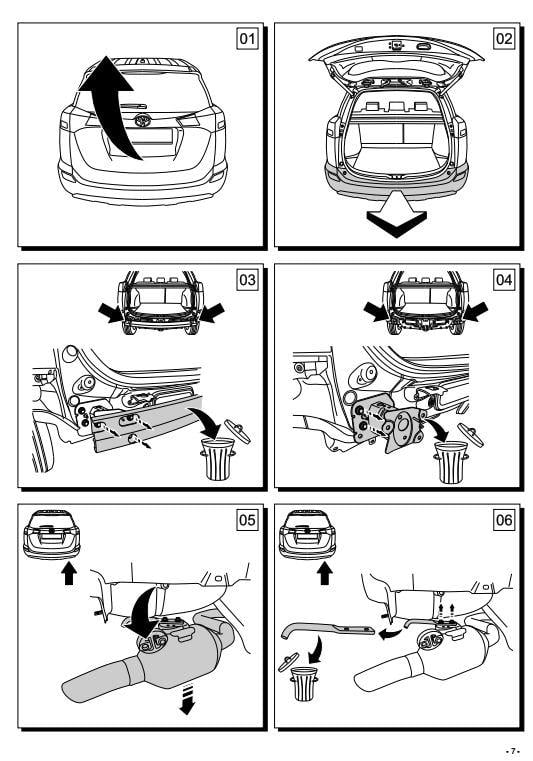 01

02

03

04

05

06

- 7 -