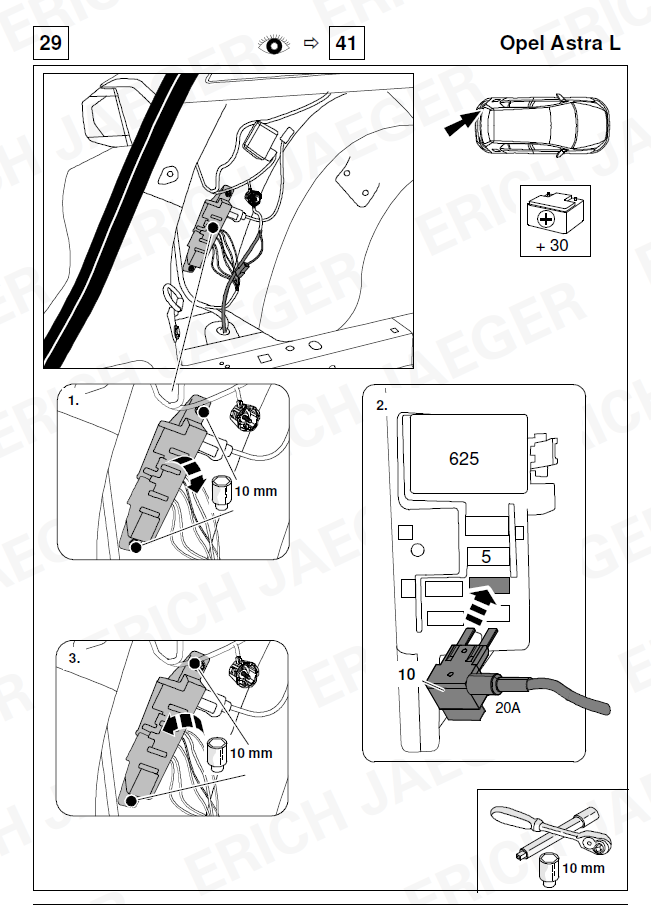 29 ⇨ 41 Opel Astra L

+ 30

1.

10 mm

2.

625

5

10

20A

3.

10 mm

10 mm

ERICH JAEGER