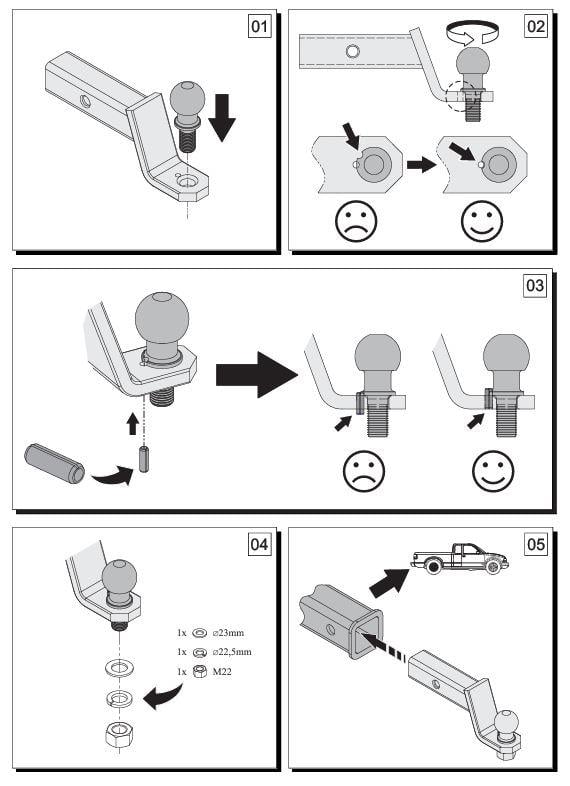 01

02

03

04

1x ⌀23mm
1x ⌀22,5mm
1x M22

05