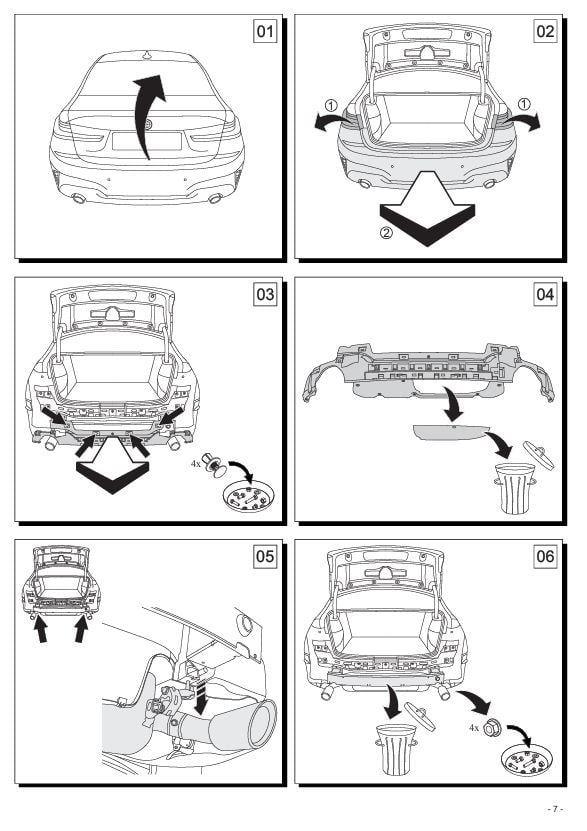 01

02

①

①

②

03

4x

04

05

06

4x

- 7 -