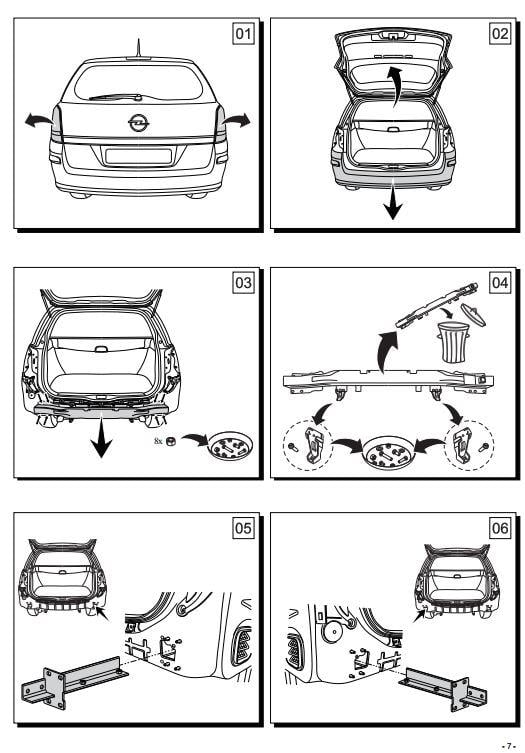 01

02

03

8x

04

05

06

- 7 -