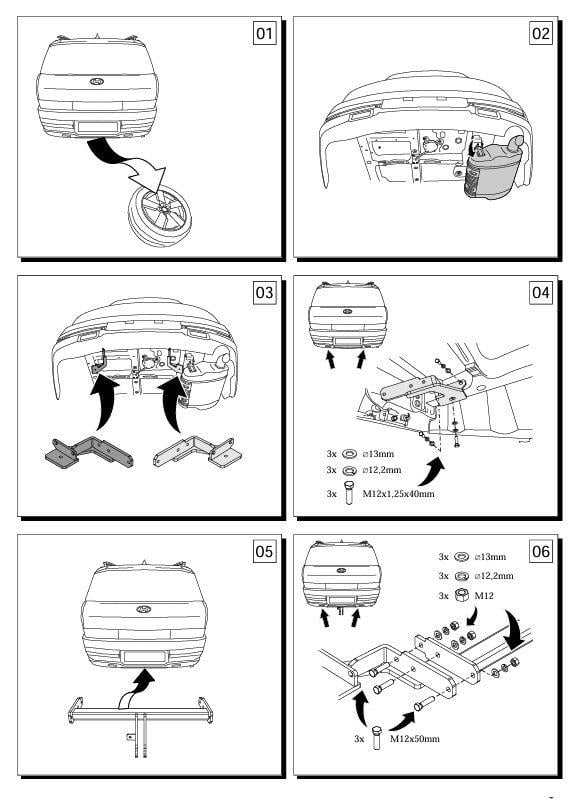 01

02

03

04

3x ⌀13mm
3x ⌀12,2mm
3x M12x1,25x40mm

05

06

3x ⌀13mm
3x ⌀12,2mm
3x M12

3x M12x50mm