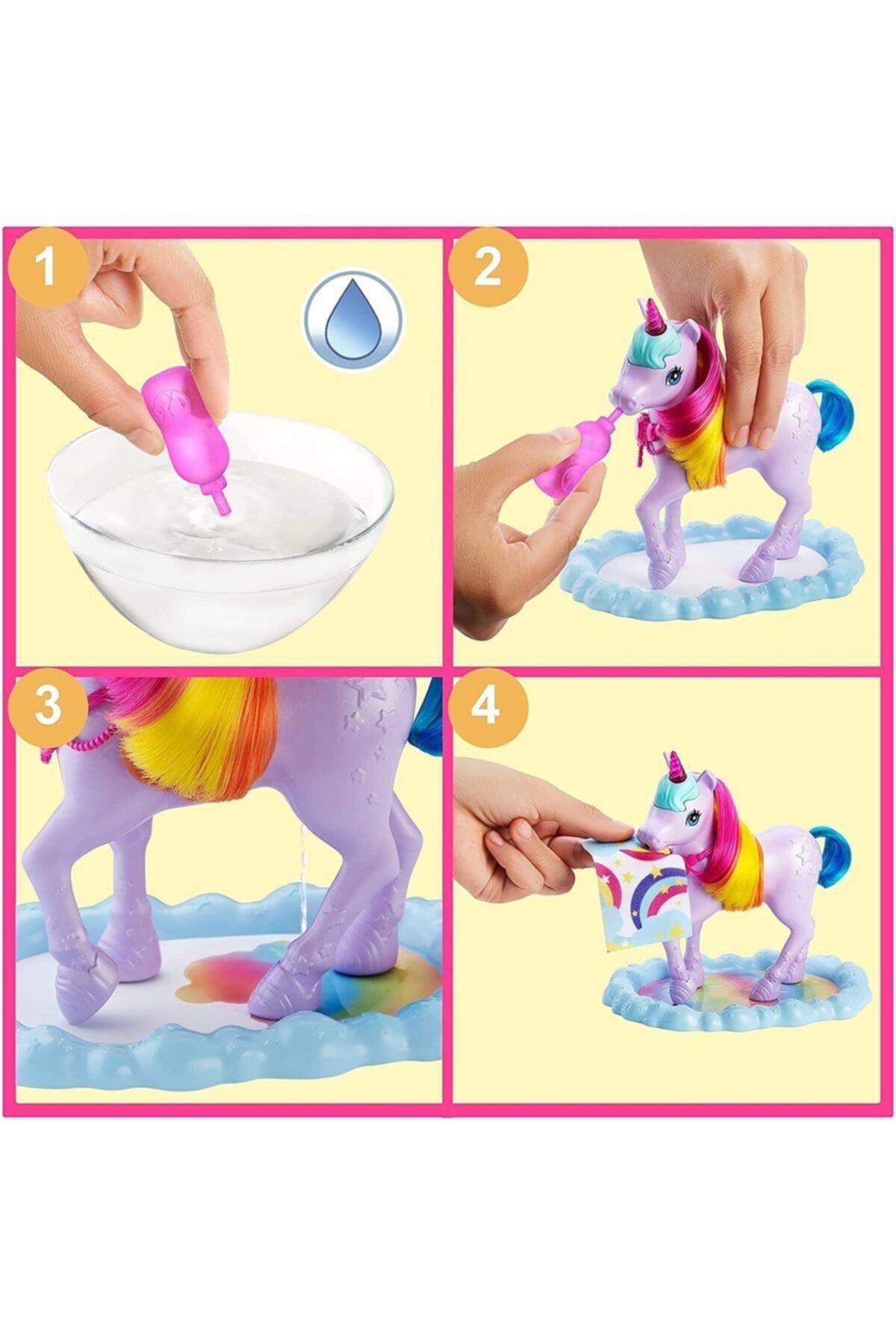 1

2

3

4