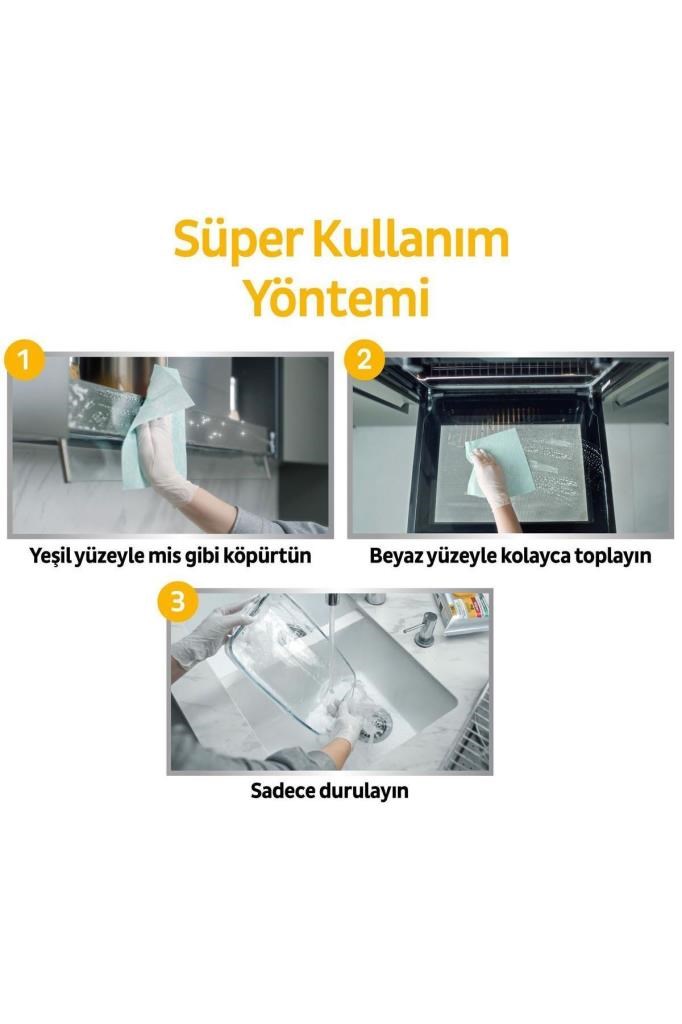 Süper Kullanım Yöntemi

1

Yeşil yüzeyle mis gibi köpürtün

2

Beyaz yüzeyle kolayca toplayın

3

Sadece durulayın