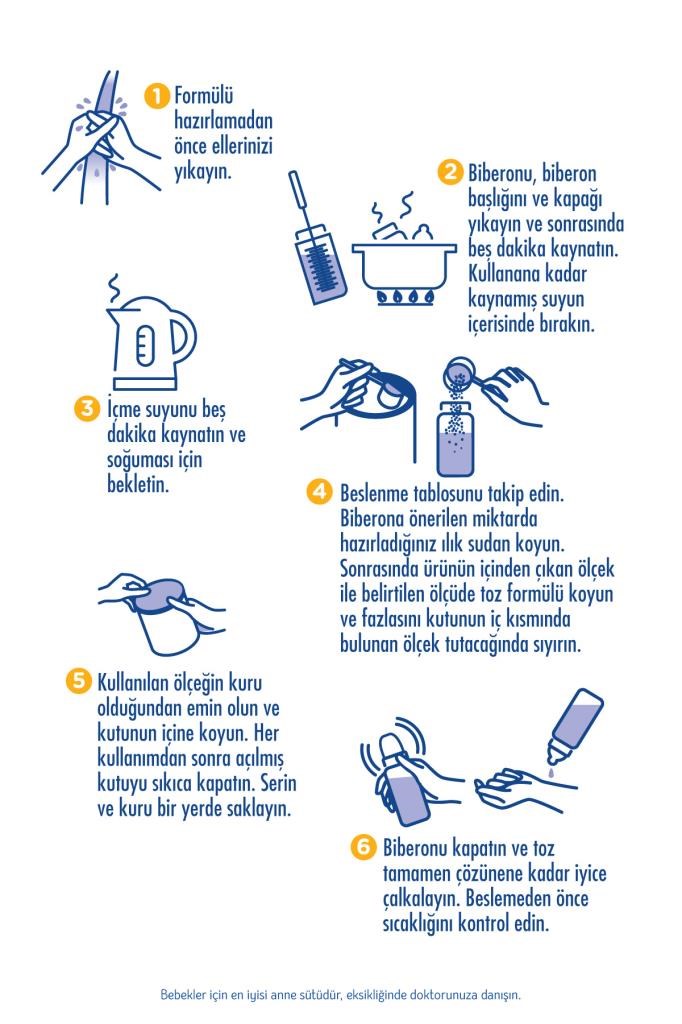 1 Formülü hazırlamadan önce ellerinizi yıkayın.

2 Biberonu, biberon başlığını ve kapağı yıkayın ve sonrasında beş dakika kaynatın. Kullanana kadar kaynamış suyun içerisinde bırakın.

3 İçme suyunu beş dakika kaynatın ve soğuması için bekletin.

4 Beslenme tablosunu takip edin. Biberona önerilen miktarda hazırladığınız ılık sudan koyun. Sonrasında ürünün içinden çıkan ölçek ile belirtilen ölçüde toz formülü koyun ve fazlasını kutunun iç kısmında bulunan ölçek tutacağında sıyırın.

5 Kullanılan ölçeğin kuru olduğundan emin olun ve kutunun içine koyun. Her kullanımdan sonra açılmış kutuyu sıkıca kapatın. Serin ve kuru bir yerde saklayın.

6 Biberonu kapatın ve toz tamamen çözünene kadar iyice çalkalayın. Beslemeden önce sıcaklığını kontrol edin.

Bebekler için en iyisi anne sütüdür, eksikliğinde doktorunuza danışın.