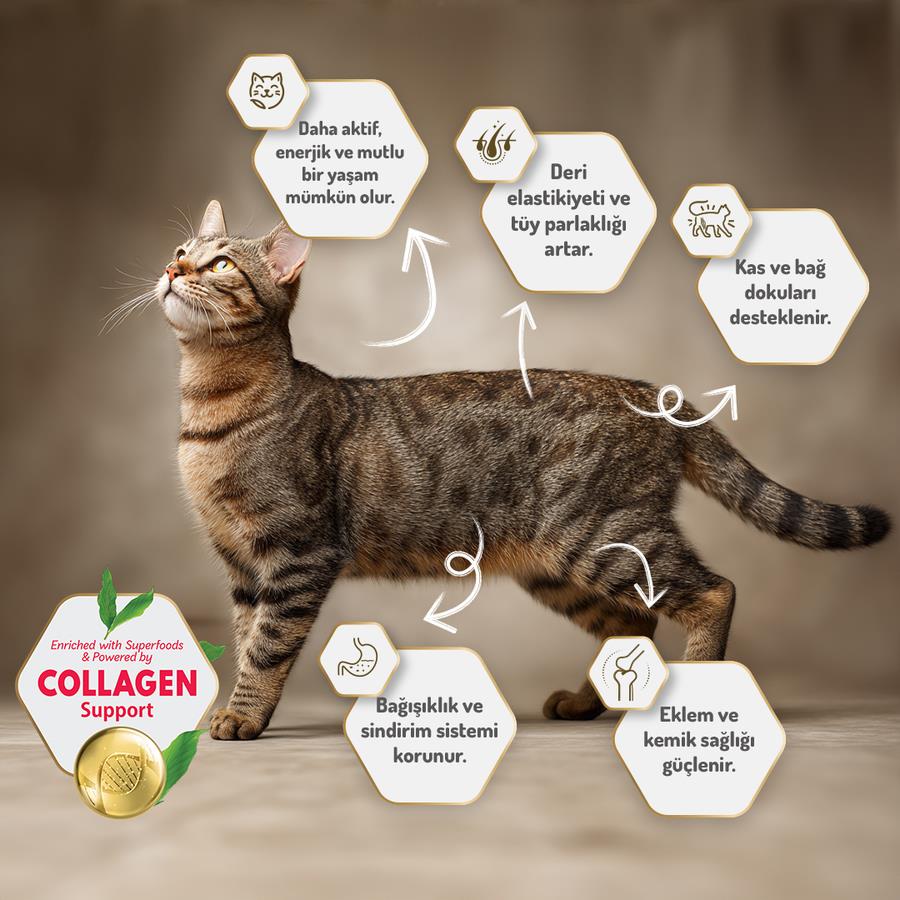 Daha aktif, enerjik ve mutlu bir yaşam mümkün olur.

Deri elastikiyeti ve tüy parlaklığı artar.

Kas ve bağ dokuları desteklenir.

Enriched with Superfoods & Powered by
COLLAGEN
Support

Bağışıklık ve sindirim sistemi korunur.

Eklem ve kemik sağlığı güçlenir.