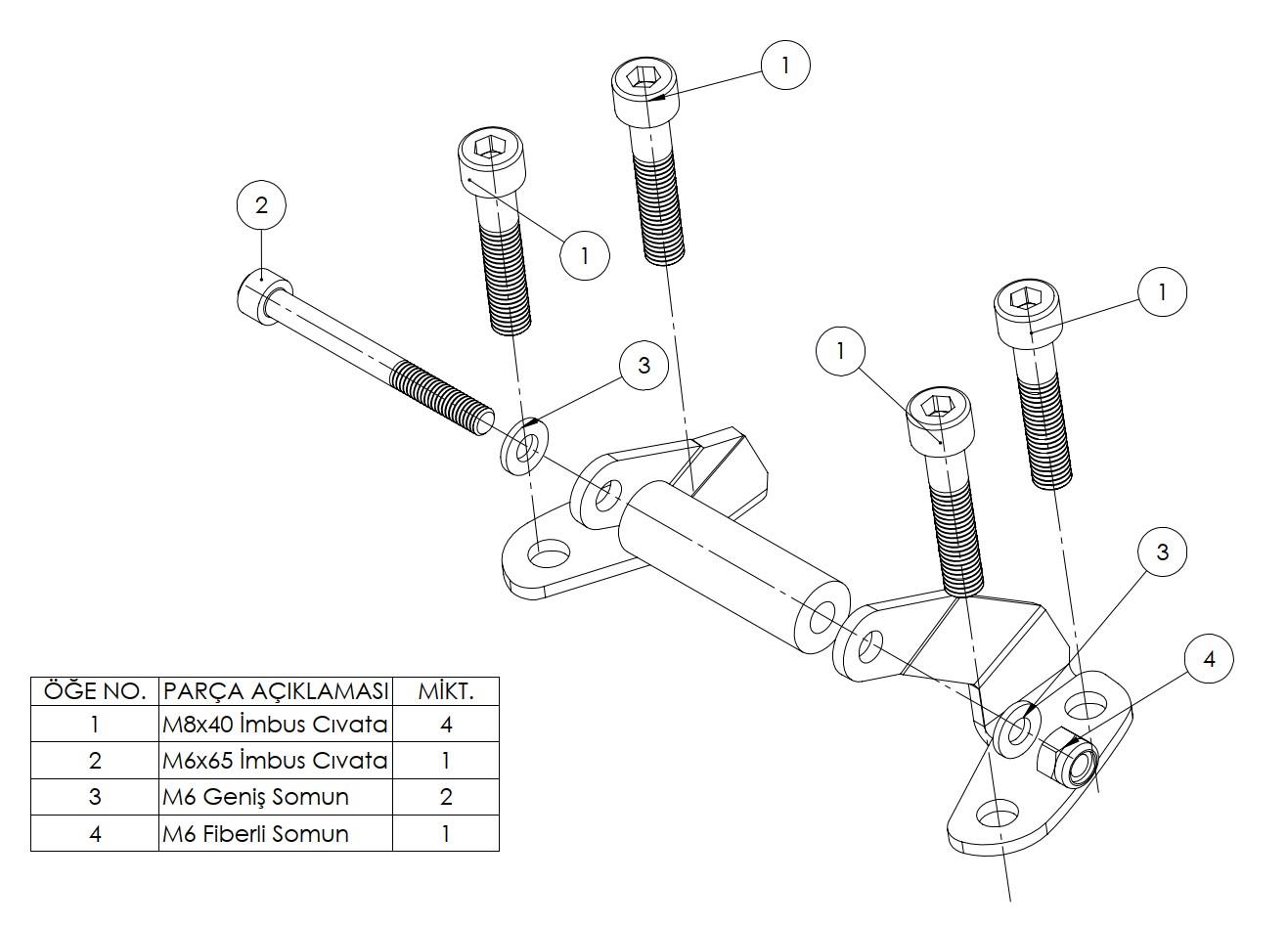 1

2

1

1

3

1

3

4

| ÖĞE NO. | PARÇA AÇIKLAMASI | MİKT. |
|---|---|---|
| 1 | M8x40 İmbus Cıvata | 4 |
| 2 | M6x65 İmbus Cıvata | 1 |
| 3 | M6 Geniş Somun | 2 |
| 4 | M6 Fiberli Somun | 1 |