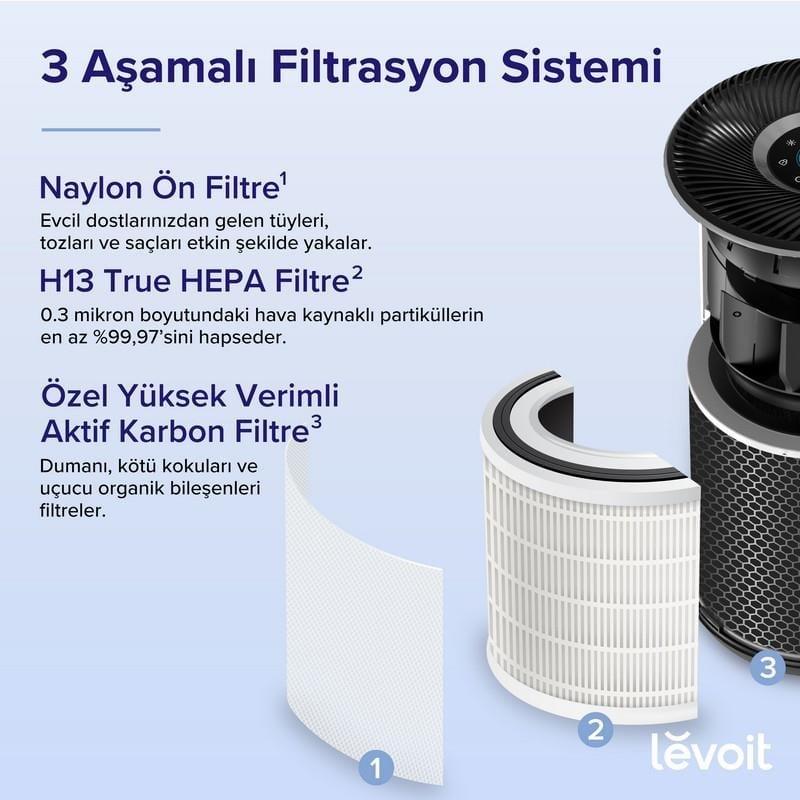 3 Aşamalı Filtrasyon Sistemi

Naylon Ön Filtre$^1$
Evcil dostlarınızdan gelen tüyleri, tozları ve saçları etkin şekilde yakalar.

H13 True HEPA Filtre$^2$
0.3 mikron boyutundaki hava kaynaklı partiküllerin en az %99,97'sini hapseder.

Özel Yüksek Verimli Aktif Karbon Filtre$^3$
Dumanı, kötü kokuları ve uçucu organik bileşenleri filtreler.

1

2

3

levoit