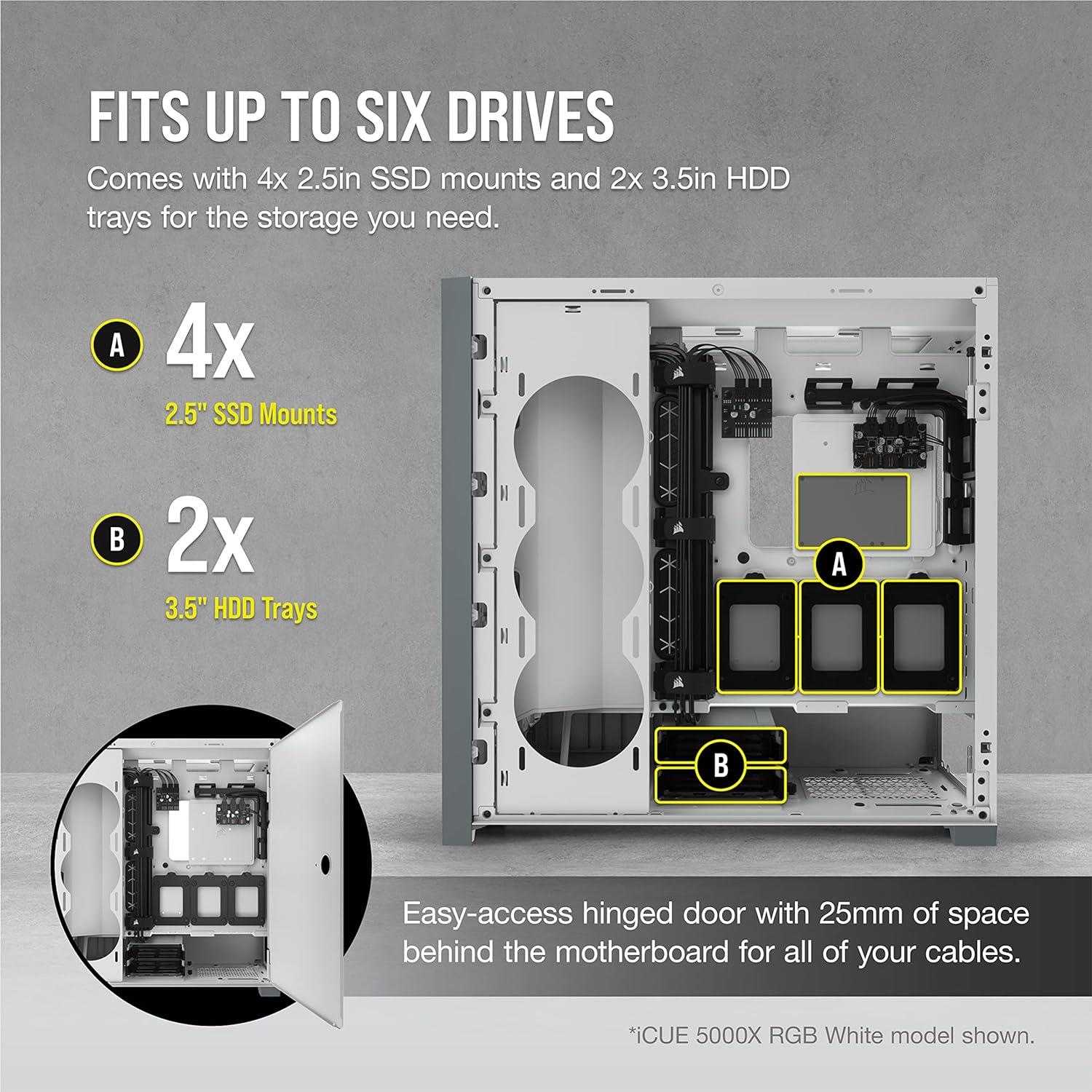 FITS UP TO SIX DRIVES

Comes with 4x 2.5in SSD mounts and 2x 3.5in HDD trays for the storage you need.

A 4x
2.5" SSD Mounts

B 2x
3.5" HDD Trays

A

B

Easy-access hinged door with 25mm of space behind the motherboard for all of your cables.

*iCUE 5000X RGB White model shown.