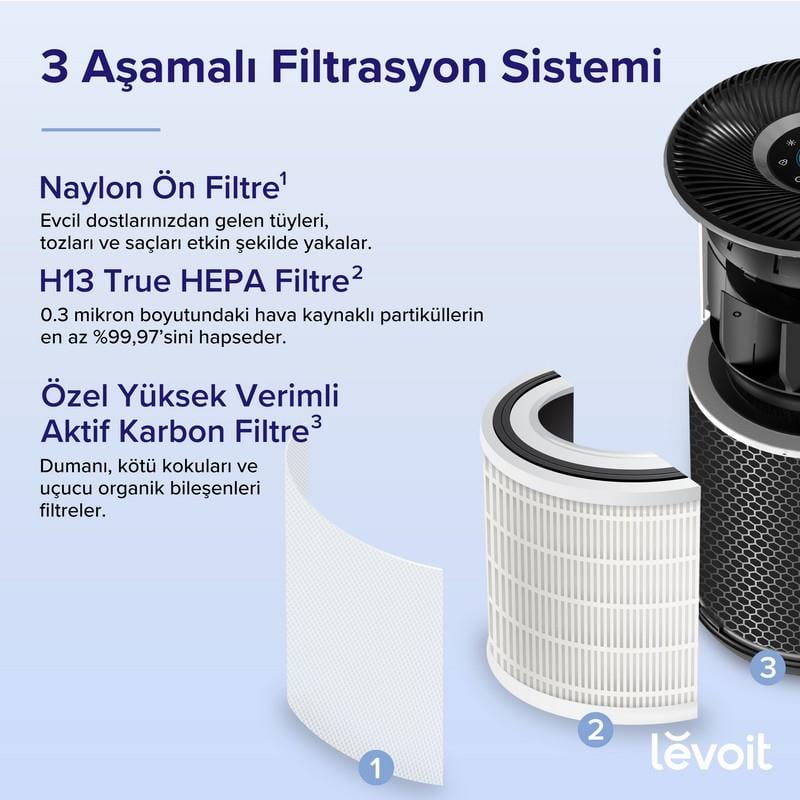 3 Aşamalı Filtrasyon Sistemi

Naylon Ön Filtre$^1$
Evcil dostlarınızdan gelen tüyleri, tozları ve saçları etkin şekilde yakalar.

H13 True HEPA Filtre$^2$
0.3 mikron boyutundaki hava kaynaklı partiküllerin en az %99,97'sini hapseder.

Özel Yüksek Verimli Aktif Karbon Filtre$^3$
Dumanı, kötü kokuları ve uçucu organik bileşenleri filtreler.

1

2

3

levoit