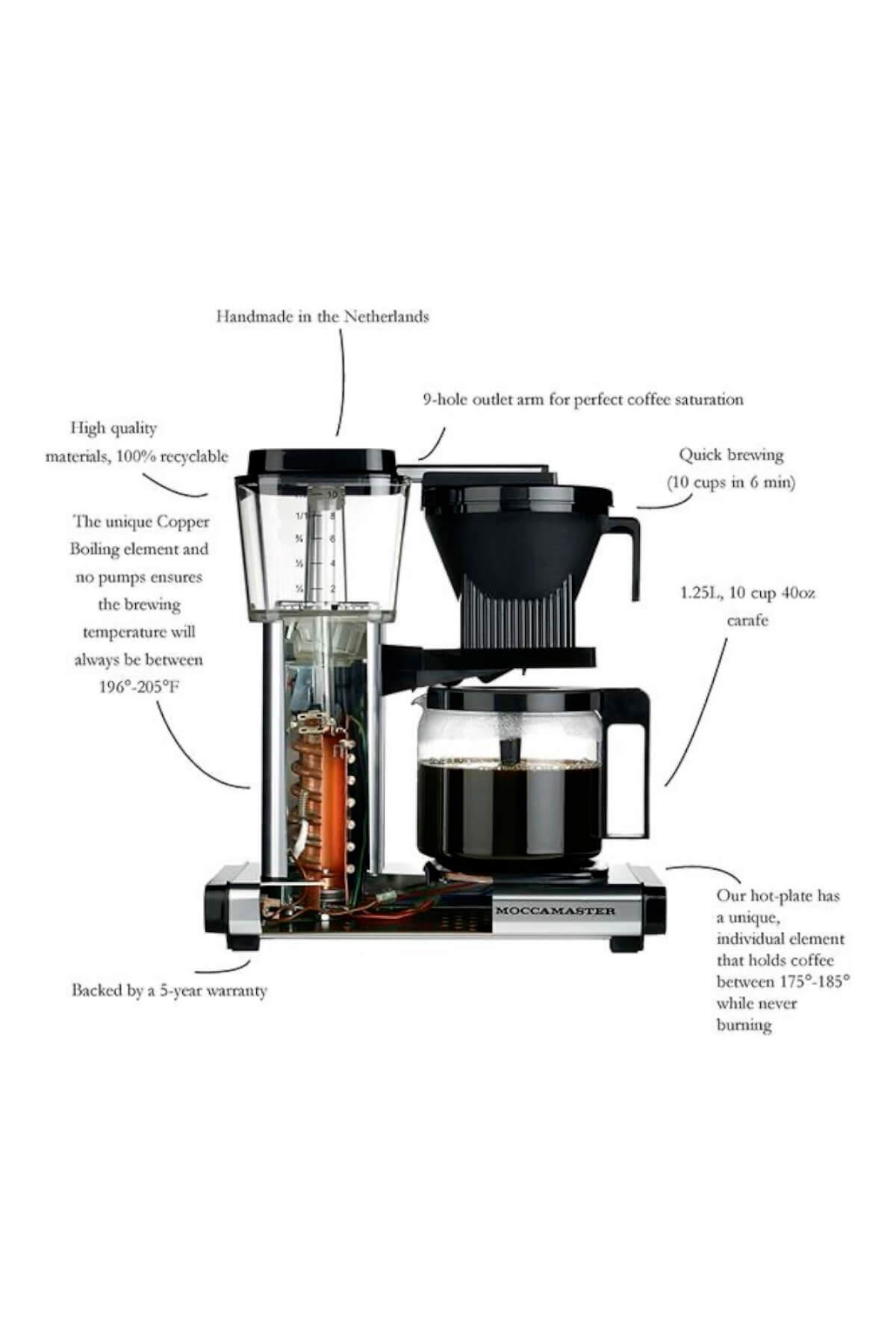 Handmade in the Netherlands

9-hole outlet arm for perfect coffee saturation

High quality materials, 100% recyclable

Quick brewing (10 cups in 6 min)

The unique Copper Boiling element and no pumps ensures the brewing temperature will always be between 196°-205°F

10
1/1 8
¾ 6
½ 4
¼ 2

1.25L, 10 cup 40oz carafe

MOCCAMASTER

Our hot-plate has a unique, individual element that holds coffee between 175°-185° while never burning

Backed by a 5-year warranty