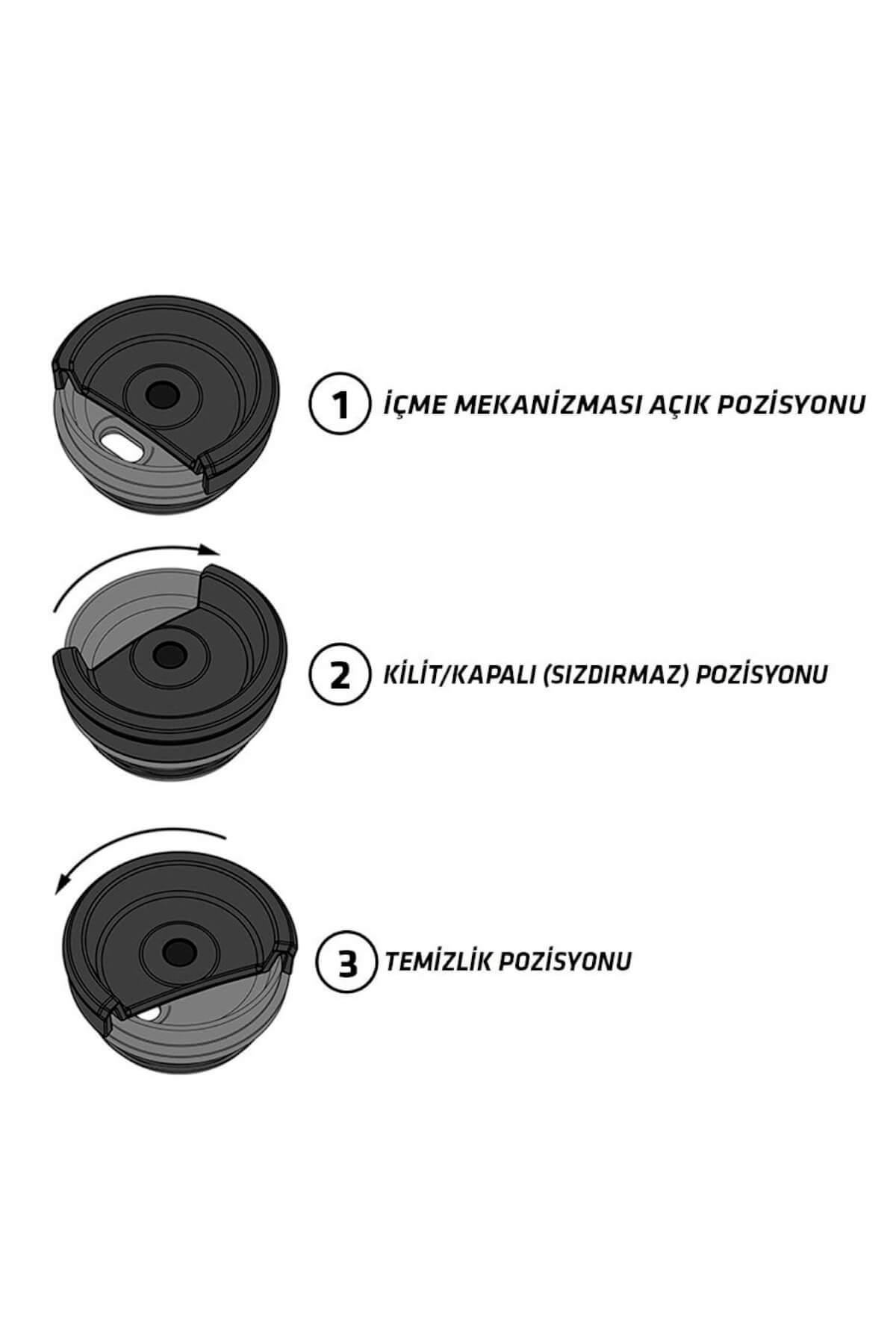 1 İÇME MEKANİZMASI AÇIK POZİSYONU

2 KİLİT/KAPALI (SIZDIRMAZ) POZİSYONU

3 TEMİZLİK POZİSYONU