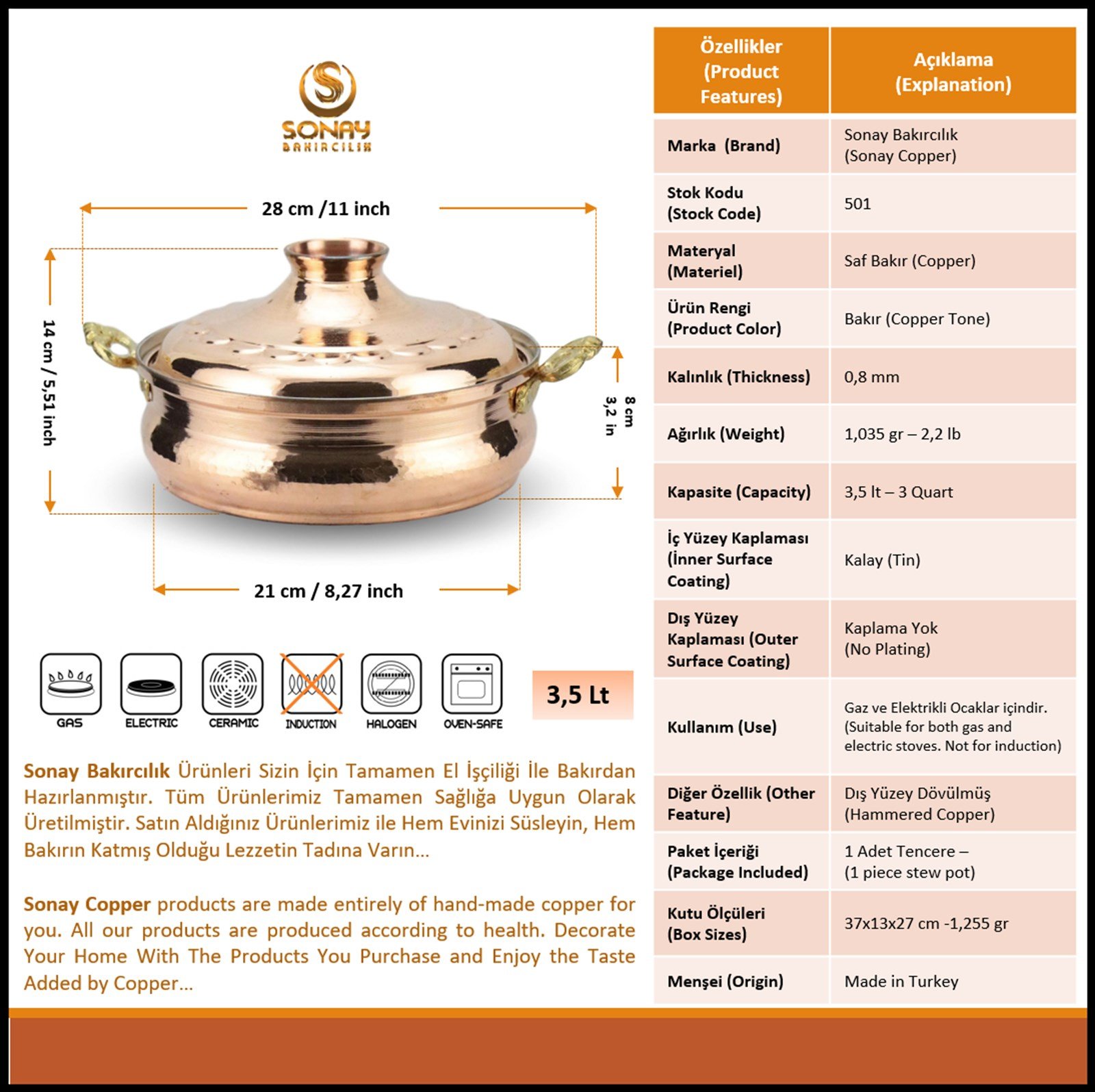 SONAY
BAKIRCILIK

28 cm /11 inch

14 cm / 5,51 inch

8 cm
3,2 in

21 cm / 8,27 inch

GAS
ELECTRIC
CERAMIC
INDUCTION
HALOGEN
OVEN-SAFE

3,5 Lt

Sonay Bakırcılık Ürünleri Sizin İçin Tamamen El İşçiliği İle Bakırdan Hazırlanmıştır. Tüm Ürünlerimiz Tamamen Sağlığa Uygun Olarak Üretilmiştir. Satın Aldığınız Ürünlerimiz ile Hem Evinizi Süsleyin, Hem Bakırın Katmış Olduğu Lezzetin Tadına Varın...

Sonay Copper products are made entirely of hand-made copper for you. All our products are produced according to health. Decorate Your Home With The Products You Purchase and Enjoy the Taste Added by Copper...

| Özellikler (Product Features) | Açıklama (Explanation) |
|---|---|
| Marka (Brand) | Sonay Bakırcılık (Sonay Copper) |
| Stok Kodu (Stock Code) | 501 |
| Materyal (Materiel) | Saf Bakır (Copper) |
| Ürün Rengi (Product Color) | Bakır (Copper Tone) |
| Kalınlık (Thickness) | 0,8 mm |
| Ağırlık (Weight) | 1,035 gr – 2,2 lb |
| Kapasite (Capacity) | 3,5 lt – 3 Quart |
| İç Yüzey Kaplaması (İnner Surface Coating) | Kalay (Tin) |
| Dış Yüzey Kaplaması (Outer Surface Coating) | Kaplama Yok (No Plating) |
| Kullanım (Use) | Gaz ve Elektrikli Ocaklar içindir. (Suitable for both gas and electric stoves. Not for induction) |
| Diğer Özellik (Other Feature) | Dış Yüzey Dövülmüş (Hammered Copper) |
| Paket İçeriği (Package Included) | 1 Adet Tencere – (1 piece stew pot) |
| Kutu Ölçüleri (Box Sizes) | 37x13x27 cm -1,255 gr |
| Menşei (Origin) | Made in Turkey |