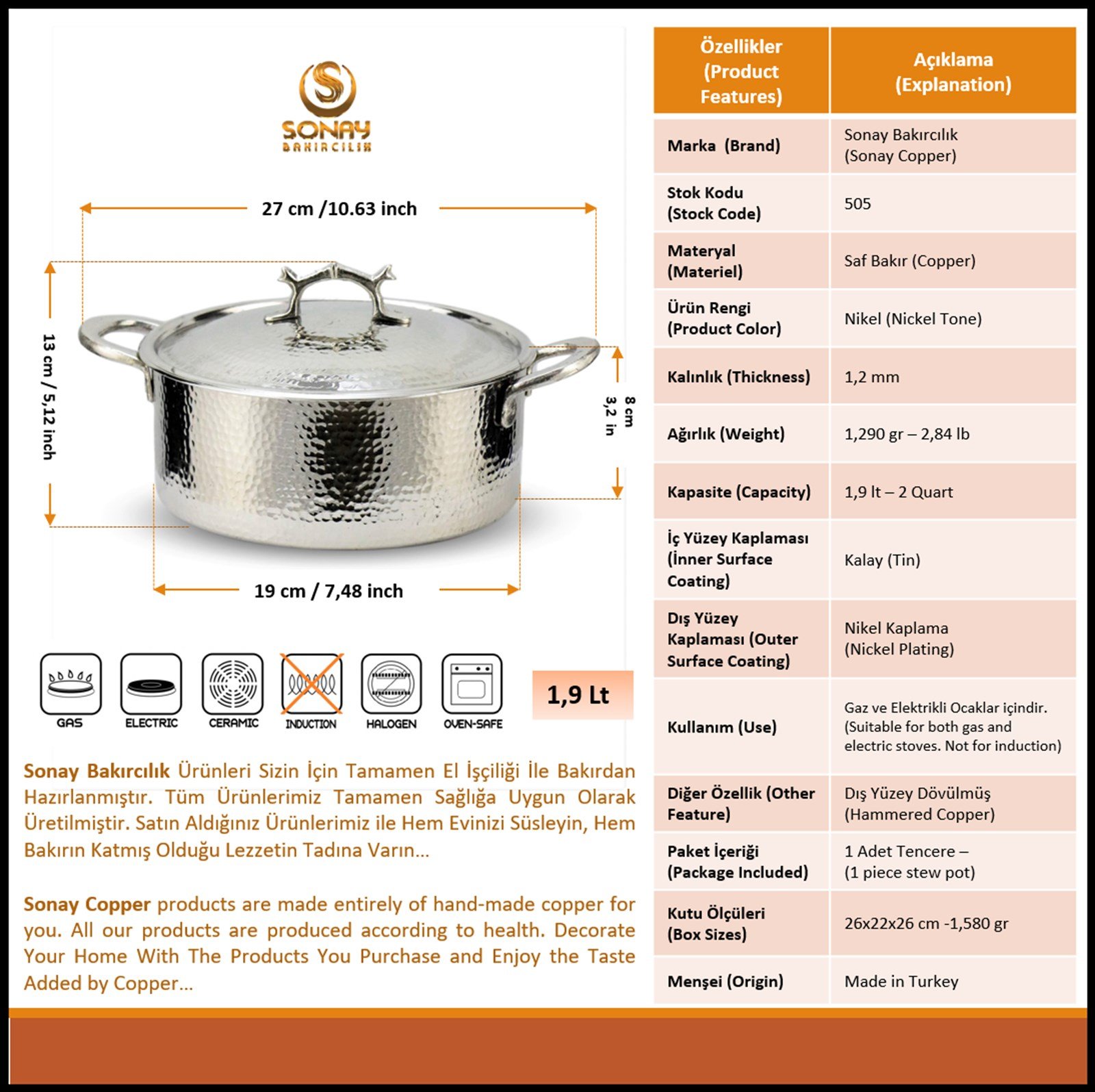 SONAY
BAKIRCILIK

27 cm /10.63 inch

13 cm / 5,12 inch

8 cm
3,2 in

19 cm / 7,48 inch

GAS ELECTRIC CERAMIC INDUCTION HALOGEN OVEN-SAFE

1,9 Lt

Sonay Bakırcılık Ürünleri Sizin İçin Tamamen El İşçiliği İle Bakırdan Hazırlanmıştır. Tüm Ürünlerimiz Tamamen Sağlığa Uygun Olarak Üretilmiştir. Satın Aldığınız Ürünlerimiz ile Hem Evinizi Süsleyin, Hem Bakırın Katmış Olduğu Lezzetin Tadına Varın...

Sonay Copper products are made entirely of hand-made copper for you. All our products are produced according to health. Decorate Your Home With The Products You Purchase and Enjoy the Taste Added by Copper...

| Özellikler (Product Features) | Açıklama (Explanation) |
|---|---|
| Marka (Brand) | Sonay Bakırcılık (Sonay Copper) |
| Stok Kodu (Stock Code) | 505 |
| Materyal (Materiel) | Saf Bakır (Copper) |
| Ürün Rengi (Product Color) | Nikel (Nickel Tone) |
| Kalınlık (Thickness) | 1,2 mm |
| Ağırlık (Weight) | 1,290 gr – 2,84 lb |
| Kapasite (Capacity) | 1,9 lt – 2 Quart |
| İç Yüzey Kaplaması (İnner Surface Coating) | Kalay (Tin) |
| Dış Yüzey Kaplaması (Outer Surface Coating) | Nikel Kaplama (Nickel Plating) |
| Kullanım (Use) | Gaz ve Elektrikli Ocaklar içindir. (Suitable for both gas and electric stoves. Not for induction) |
| Diğer Özellik (Other Feature) | Dış Yüzey Dövülmüş (Hammered Copper) |
| Paket İçeriği (Package Included) | 1 Adet Tencere – (1 piece stew pot) |
| Kutu Ölçüleri (Box Sizes) | 26x22x26 cm -1,580 gr |
| Menşei (Origin) | Made in Turkey |