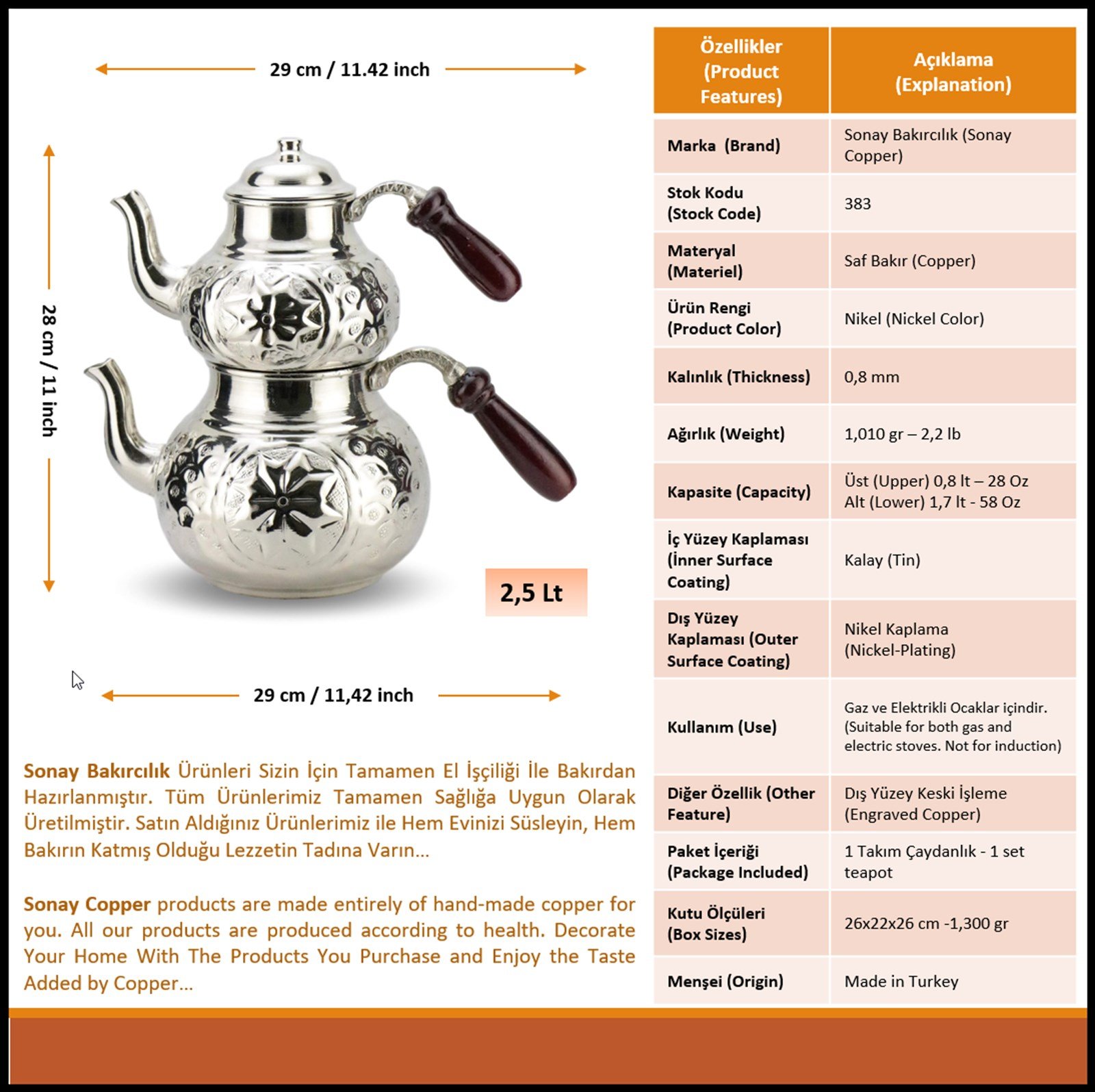 29 cm / 11.42 inch

28 cm / 11 inch

2,5 Lt

29 cm / 11,42 inch

Sonay Bakırcılık Ürünleri Sizin İçin Tamamen El İşçiliği İle Bakırdan Hazırlanmıştır. Tüm Ürünlerimiz Tamamen Sağlığa Uygun Olarak Üretilmiştir. Satın Aldığınız Ürünlerimiz ile Hem Evinizi Süsleyin, Hem Bakırın Katmış Olduğu Lezzetin Tadına Varın...

Sonay Copper products are made entirely of hand-made copper for you. All our products are produced according to health. Decorate Your Home With The Products You Purchase and Enjoy the Taste Added by Copper...

| Özellikler (Product Features) | Açıklama (Explanation) |
|---|---|
| Marka (Brand) | Sonay Bakırcılık (Sonay Copper) |
| Stok Kodu (Stock Code) | 383 |
| Materyal (Materiel) | Saf Bakır (Copper) |
| Ürün Rengi (Product Color) | Nikel (Nickel Color) |
| Kalınlık (Thickness) | 0,8 mm |
| Ağırlık (Weight) | 1,010 gr – 2,2 lb |
| Kapasite (Capacity) | Üst (Upper) 0,8 lt – 28 Oz Alt (Lower) 1,7 lt - 58 Oz |
| İç Yüzey Kaplaması (İnner Surface Coating) | Kalay (Tin) |
| Dış Yüzey Kaplaması (Outer Surface Coating) | Nikel Kaplama (Nickel-Plating) |
| Kullanım (Use) | Gaz ve Elektrikli Ocaklar içindir. (Suitable for both gas and electric stoves. Not for induction) |
| Diğer Özellik (Other Feature) | Dış Yüzey Keski İşleme (Engraved Copper) |
| Paket İçeriği (Package Included) | 1 Takım Çaydanlık - 1 set teapot |
| Kutu Ölçüleri (Box Sizes) | 26x22x26 cm -1,300 gr |
| Menşei (Origin) | Made in Turkey |