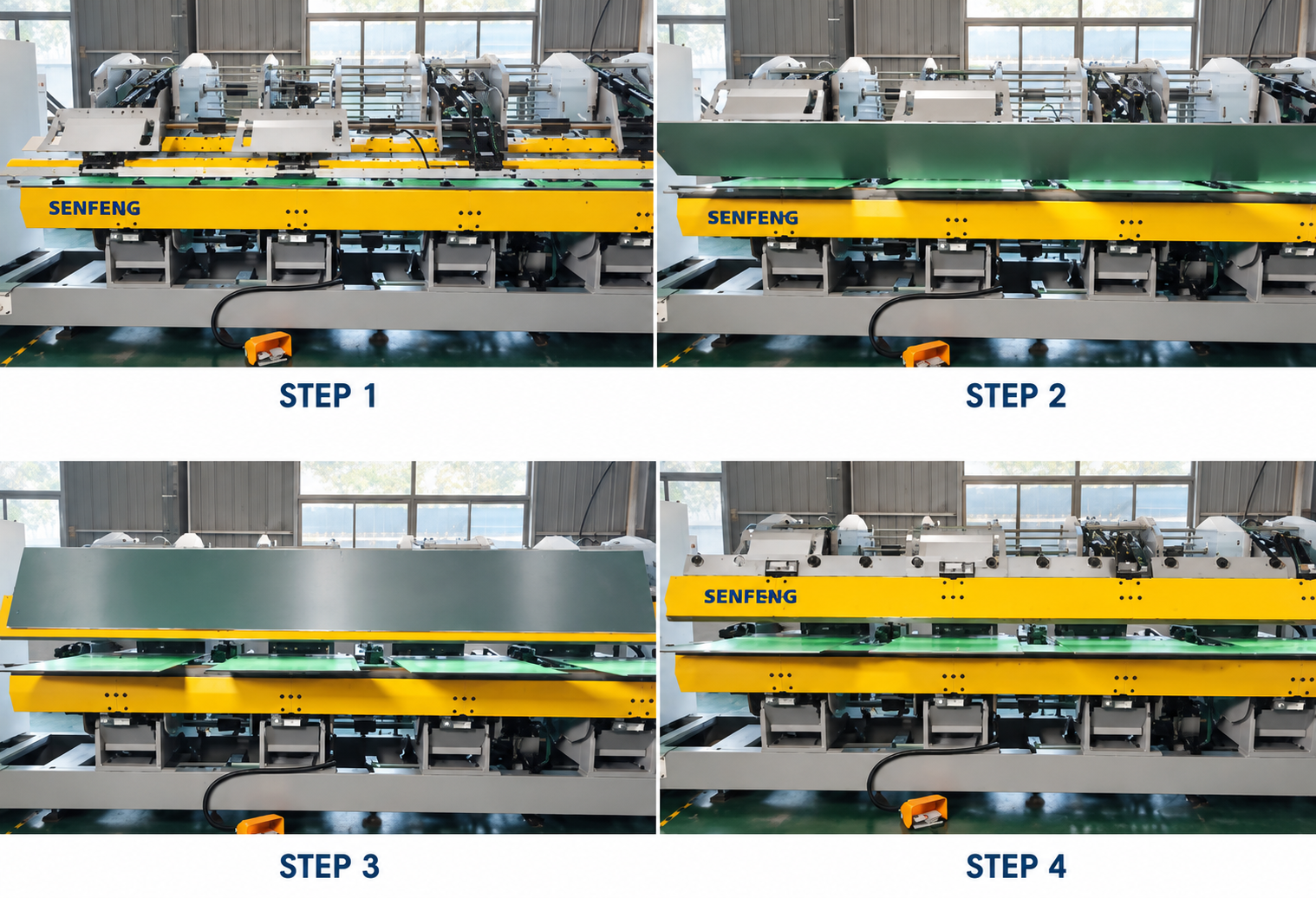 SENFENG

STEP 1

SENFENG

STEP 2

STEP 3

SENFENG

STEP 4