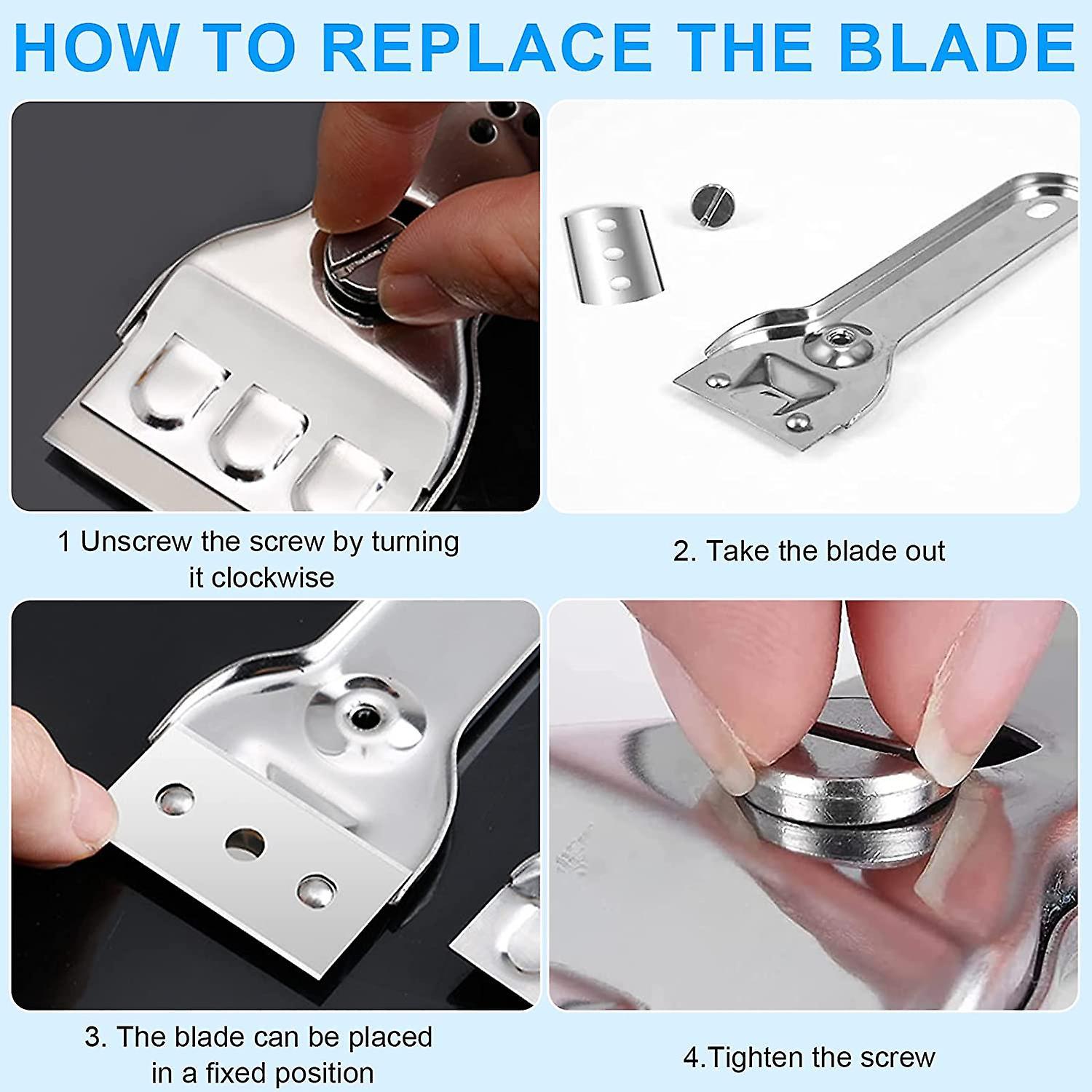 HOW TO REPLACE THE BLADE

1 Unscrew the screw by turning it clockwise

2. Take the blade out

3. The blade can be placed in a fixed position

4.Tighten the screw