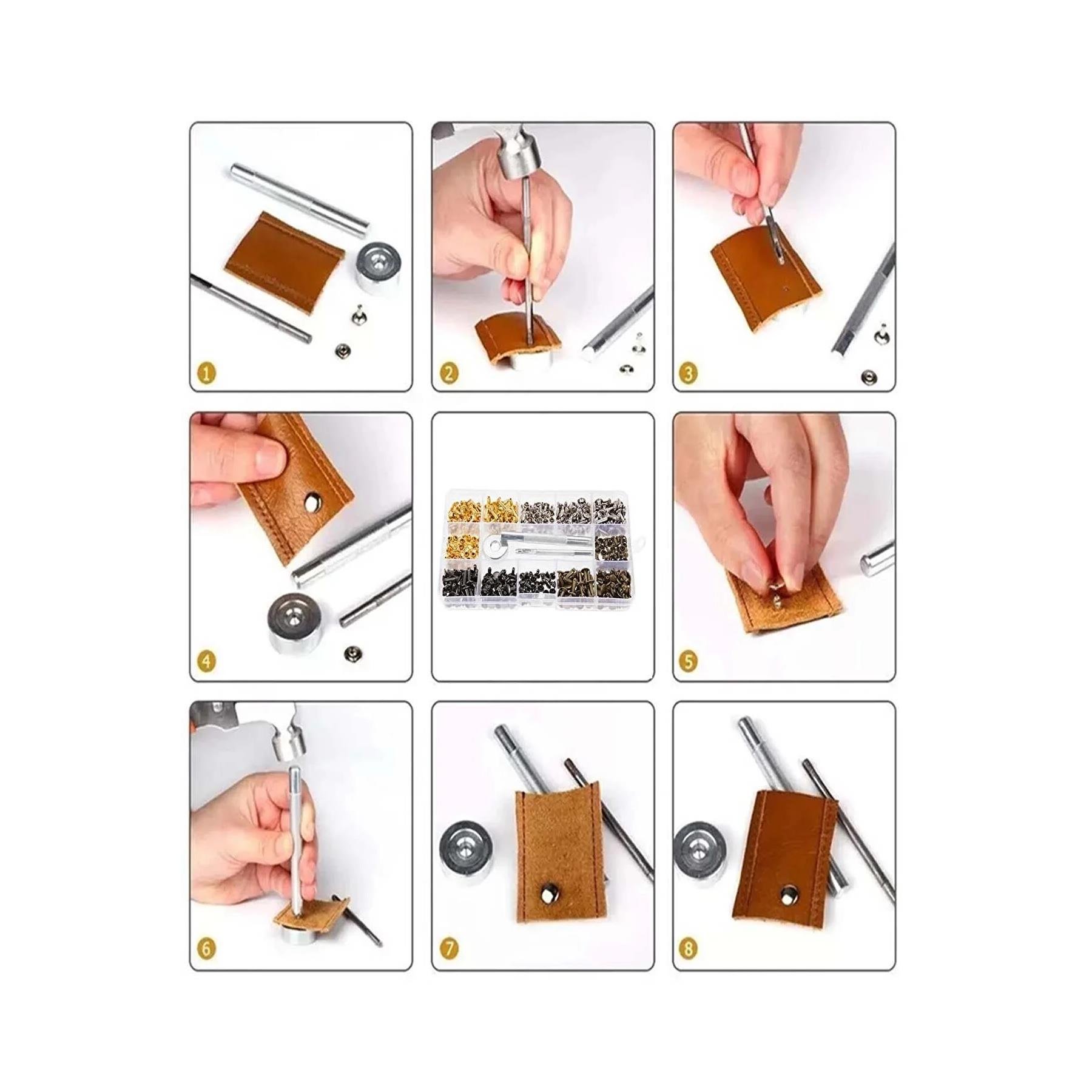 1

2

3

4

5

6

7

8