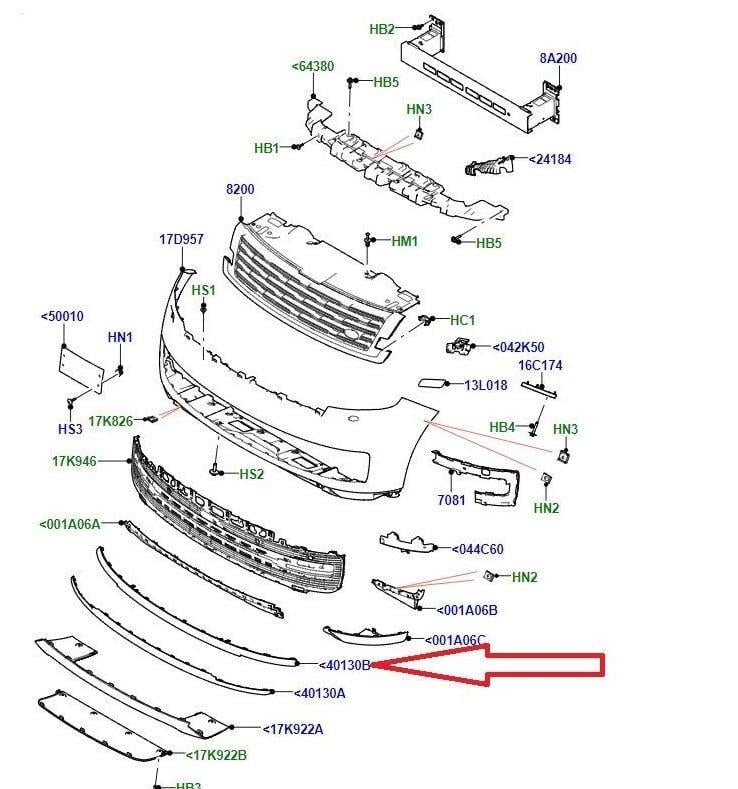 HB2
8A200
<64380
HB5
HN3
HB1
<24184
8200
HM1
HB5
17D957
HS1
HC1
<50010
HN1
<042K50
16C174
13L018
HS3
17K826
HB4
HN3
17K946
HS2
7081
HN2
<001A06A
<044C60
HN2
<001A06B
<001A06C
<40130B
<40130A
<17K922A
<17K922B
HB3