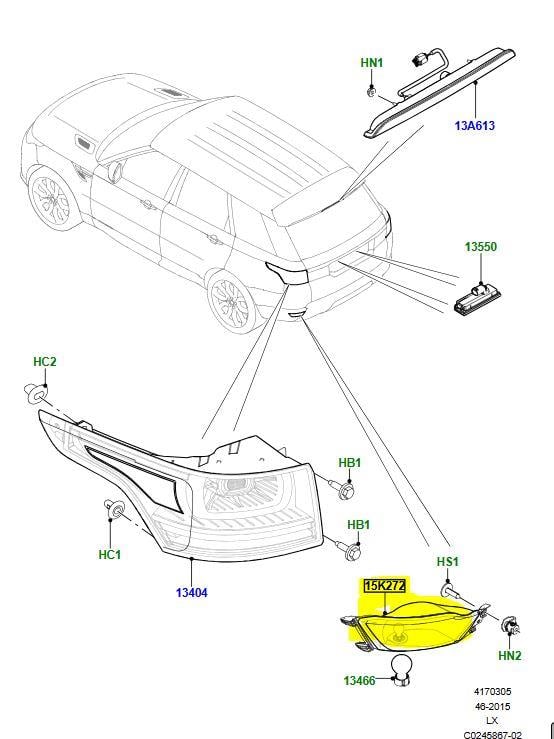 HN1
13A613
13550
HC2
HB1
HB1
HC1
13404
HS1
15K272
HN2
13466
4170305
46-2015
LX
C0245867-02