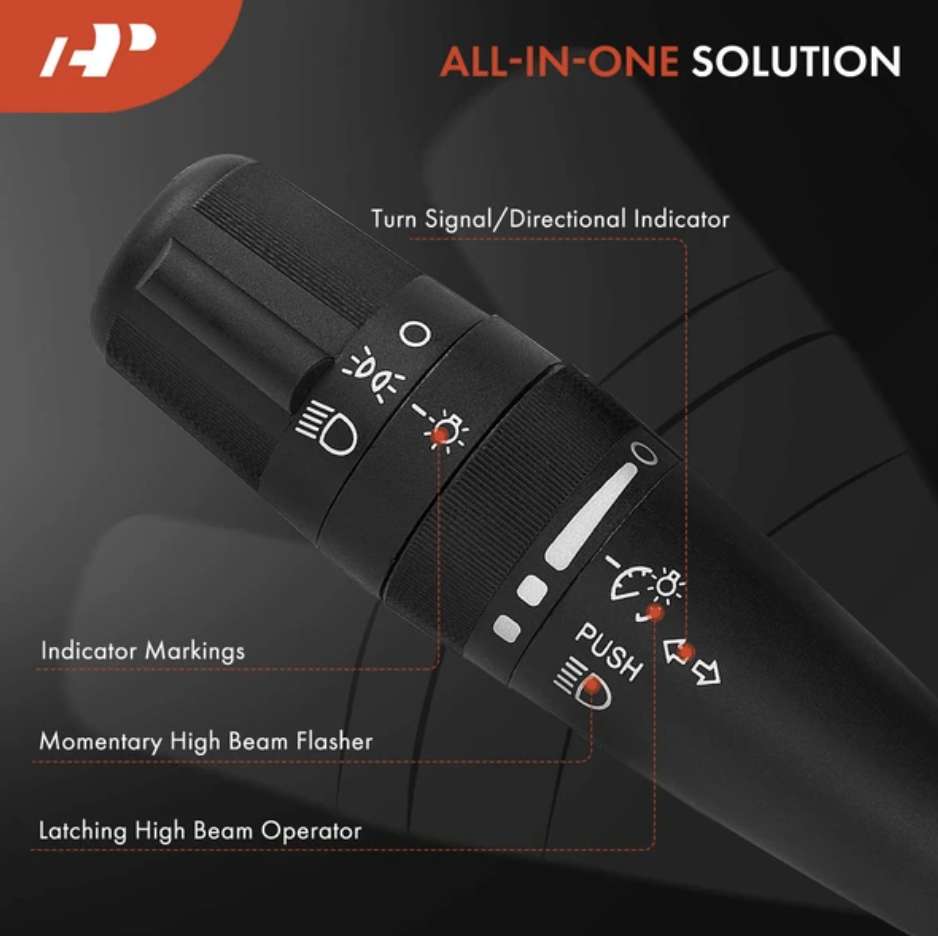 ALL-IN-ONE SOLUTION

Turn Signal/Directional Indicator

O

O

PUSH

Indicator Markings

Momentary High Beam Flasher

Latching High Beam Operator