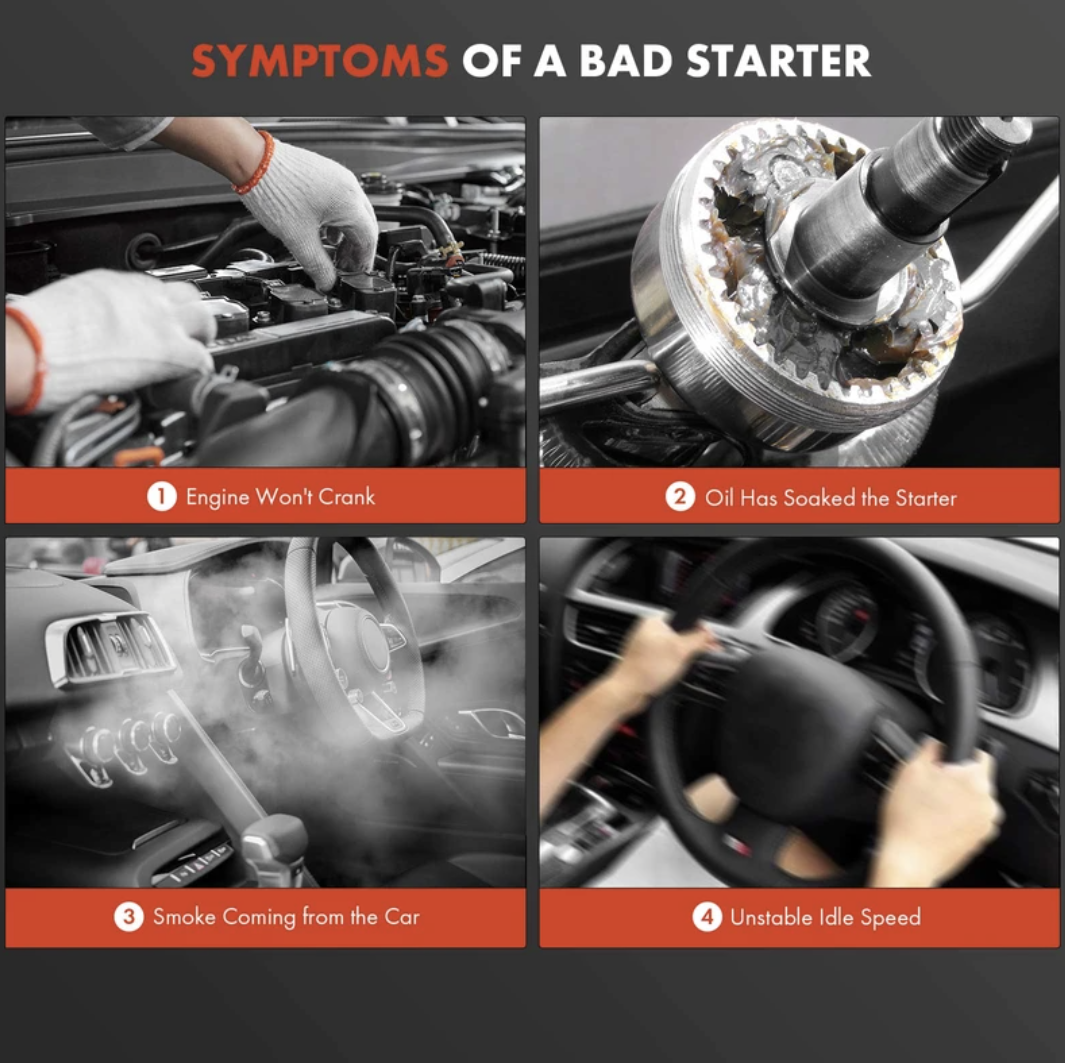 SYMPTOMS OF A BAD STARTER

1 Engine Won't Crank

2 Oil Has Soaked the Starter

3 Smoke Coming from the Car

4 Unstable Idle Speed