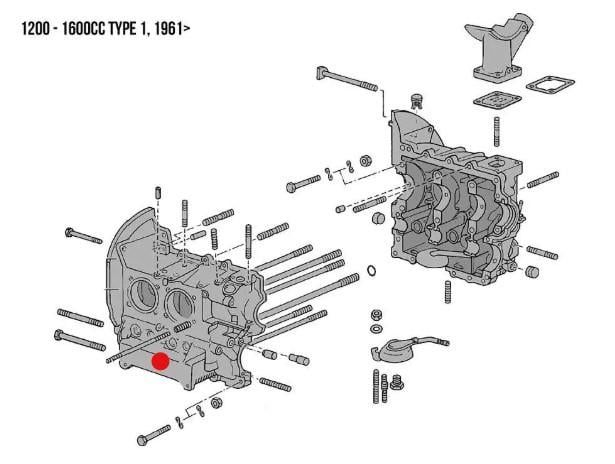 1200 - 1600CC TYPE 1, 1961>