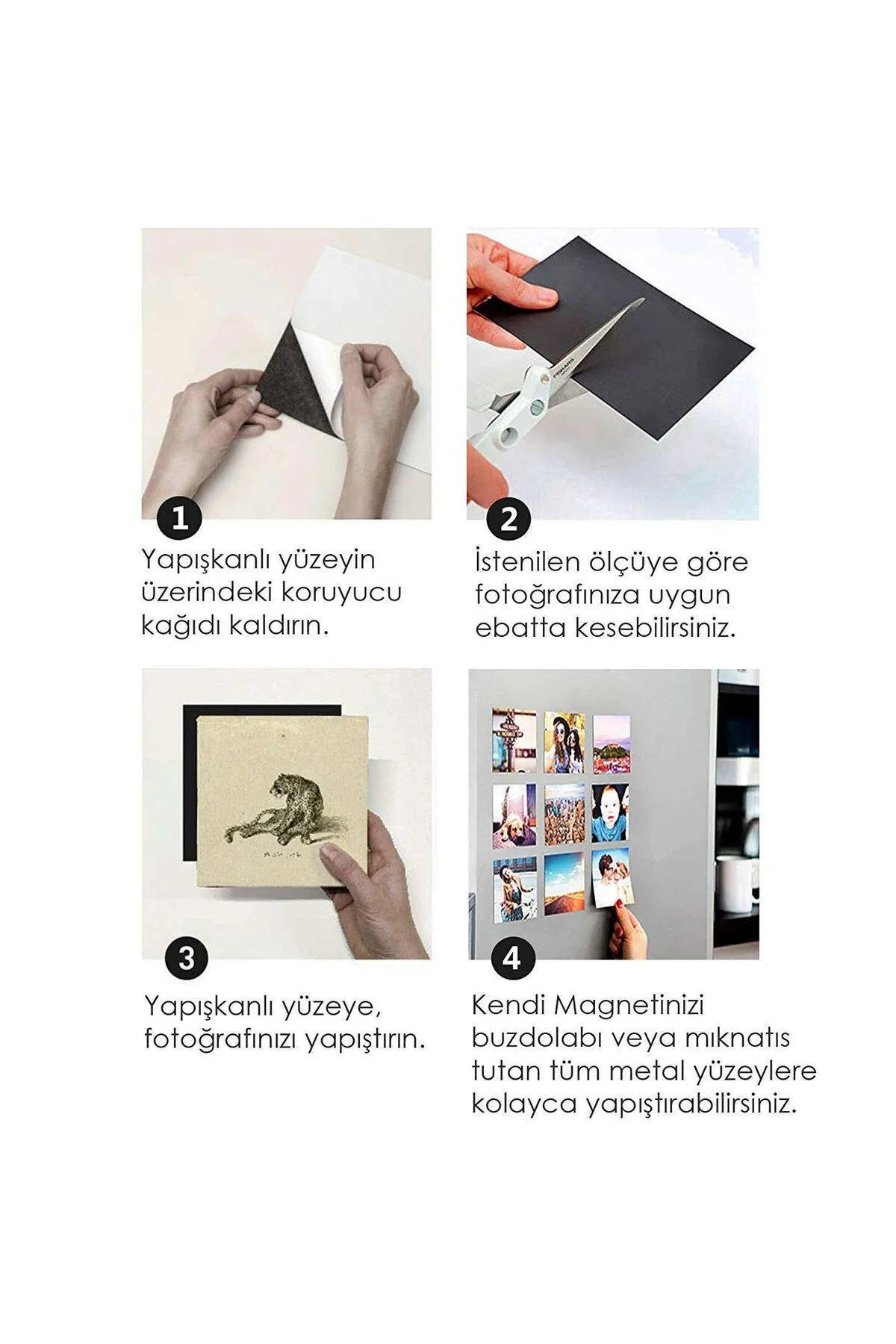 1

Yapışkanlı yüzeyin üzerindeki koruyucu kağıdı kaldırın.

2

İstenilen ölçüye göre fotoğrafınıza uygun ebatta kesebilirsiniz.

3

Yapışkanlı yüzeye, fotoğrafınızı yapıştırın.

4

Kendi Magnetinizi buzdolabı veya mıknatıs tutan tüm metal yüzeylere kolayca yapıştırabilirsiniz.