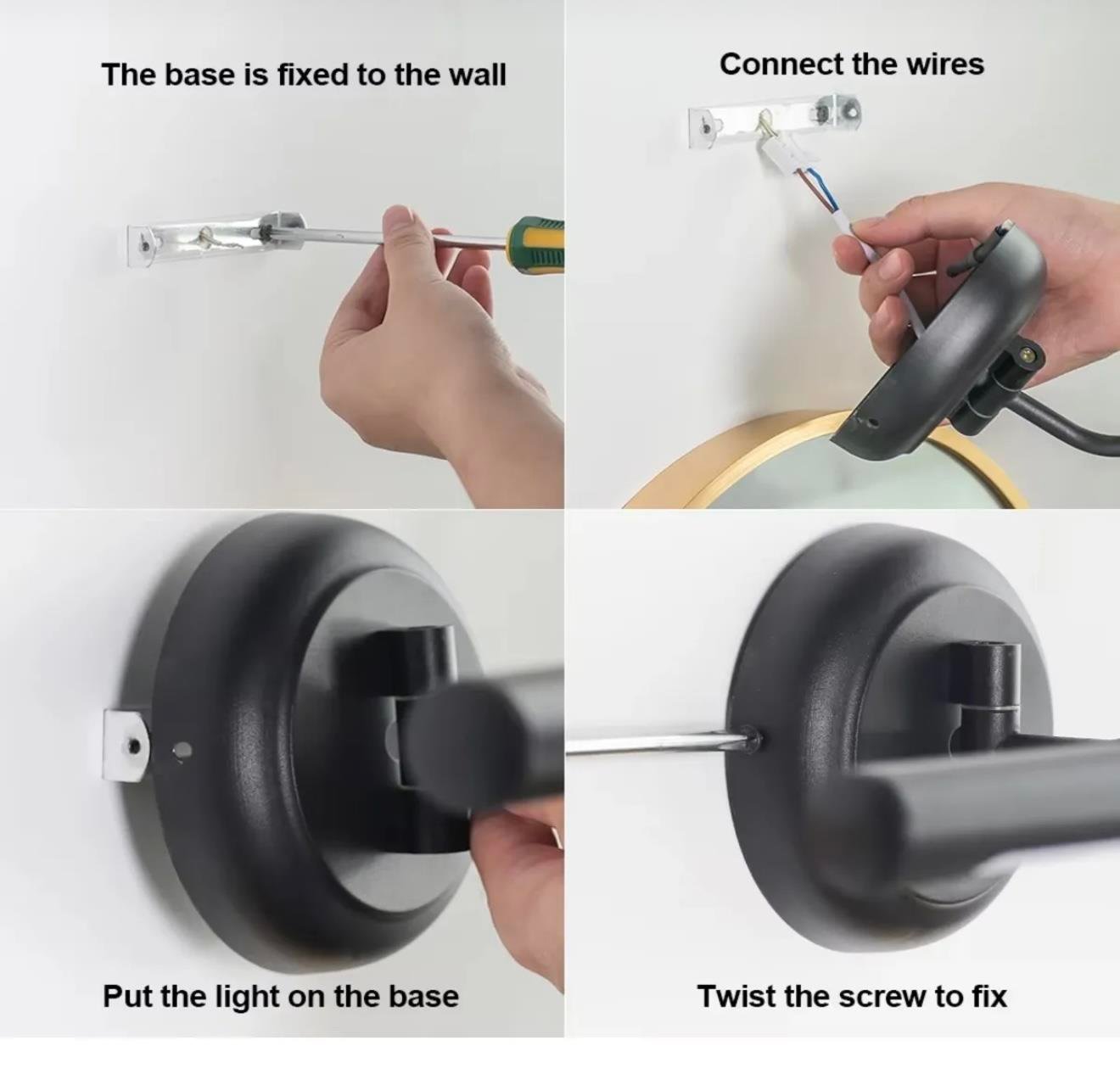 The base is fixed to the wall

Connect the wires

Put the light on the base

Twist the screw to fix