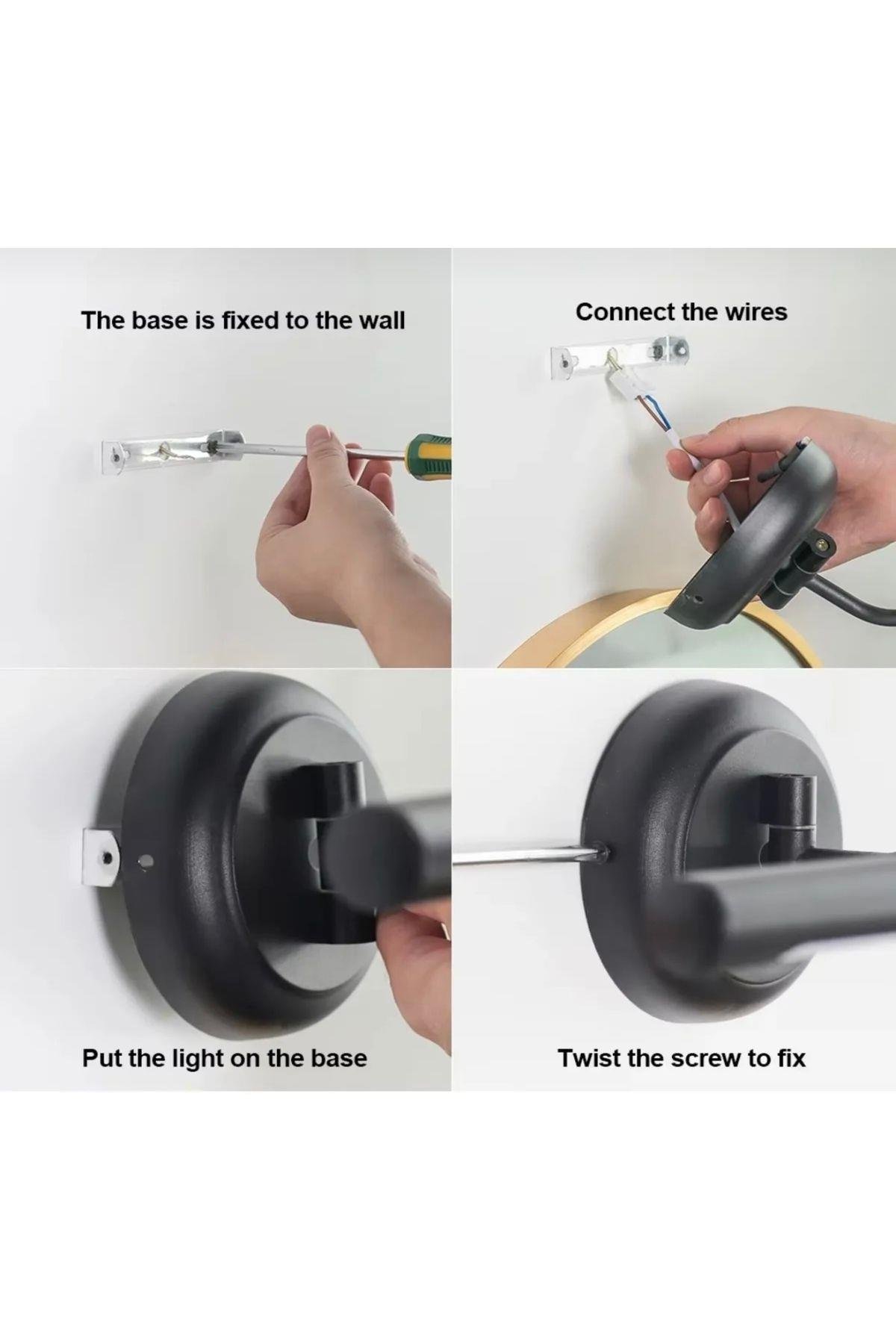 The base is fixed to the wall

Connect the wires

Put the light on the base

Twist the screw to fix