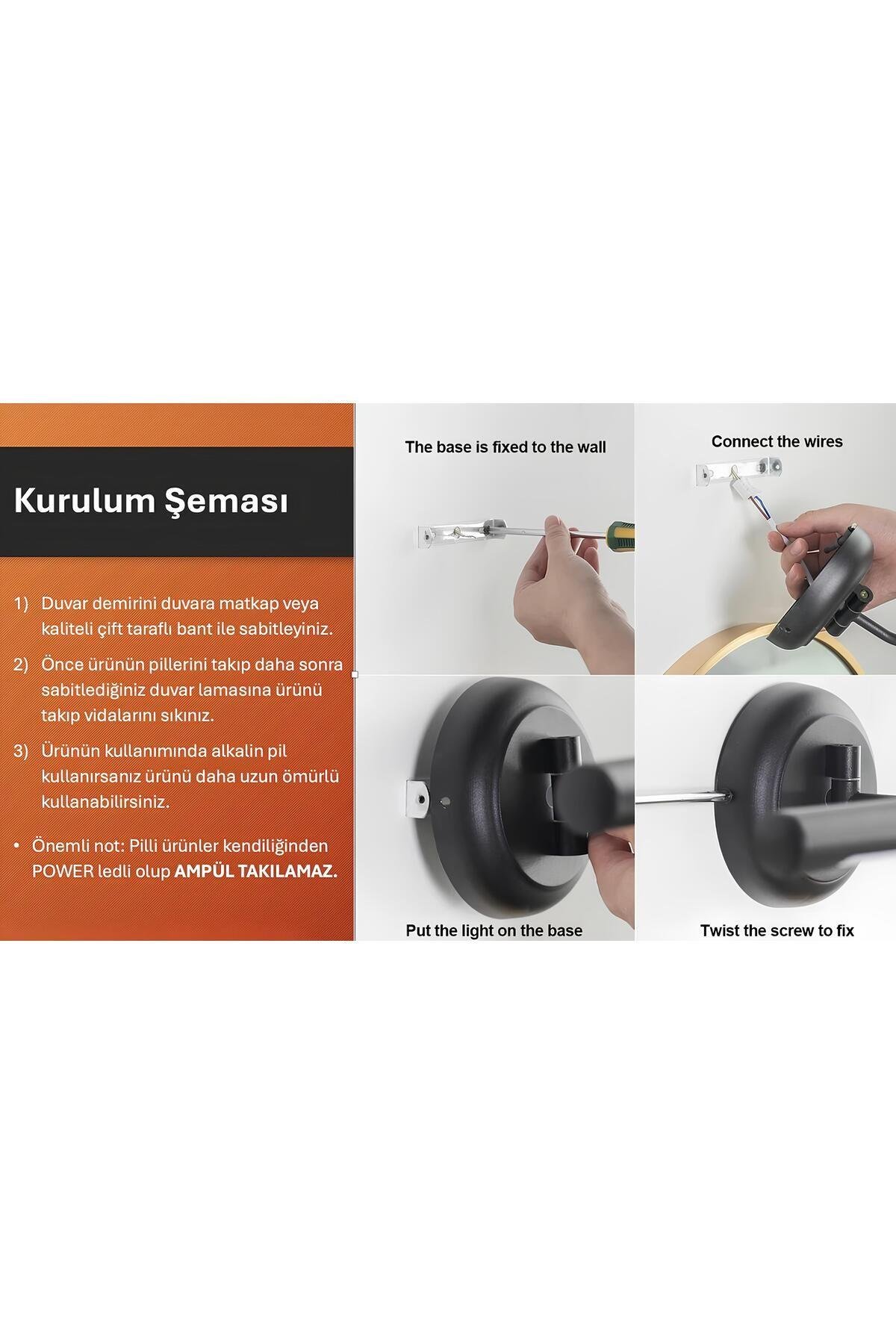 Kurulum Şeması

1) Duvar demirini duvara matkap veya kaliteli çift taraflı bant ile sabitleyiniz.

2) Önce ürünün pillerini takıp daha sonra sabitlediğiniz duvar lamasına ürünü takıp vidalarını sıkınız.

3) Ürünün kullanımında alkalin pil kullanırsanız ürünü daha uzun ömürlü kullanabilirsiniz.

• Önemli not: Pilli ürünler kendiliğinden POWER ledli olup AMPÜL TAKILAMAZ.

The base is fixed to the wall

Connect the wires

Put the light on the base

Twist the screw to fix