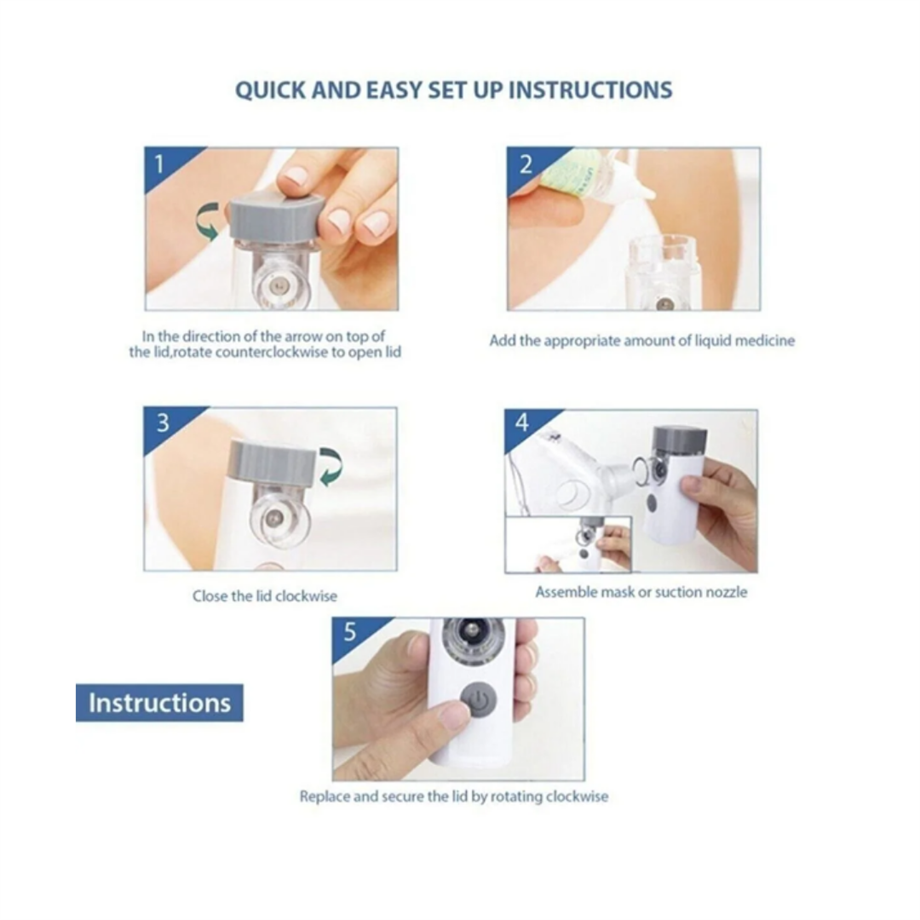 QUICK AND EASY SET UP INSTRUCTIONS

1

In the direction of the arrow on top of the lid,rotate counterclockwise to open lid

2

Add the appropriate amount of liquid medicine

3

Close the lid clockwise

4

Assemble mask or suction nozzle

5

Instructions

Replace and secure the lid by rotating clockwise