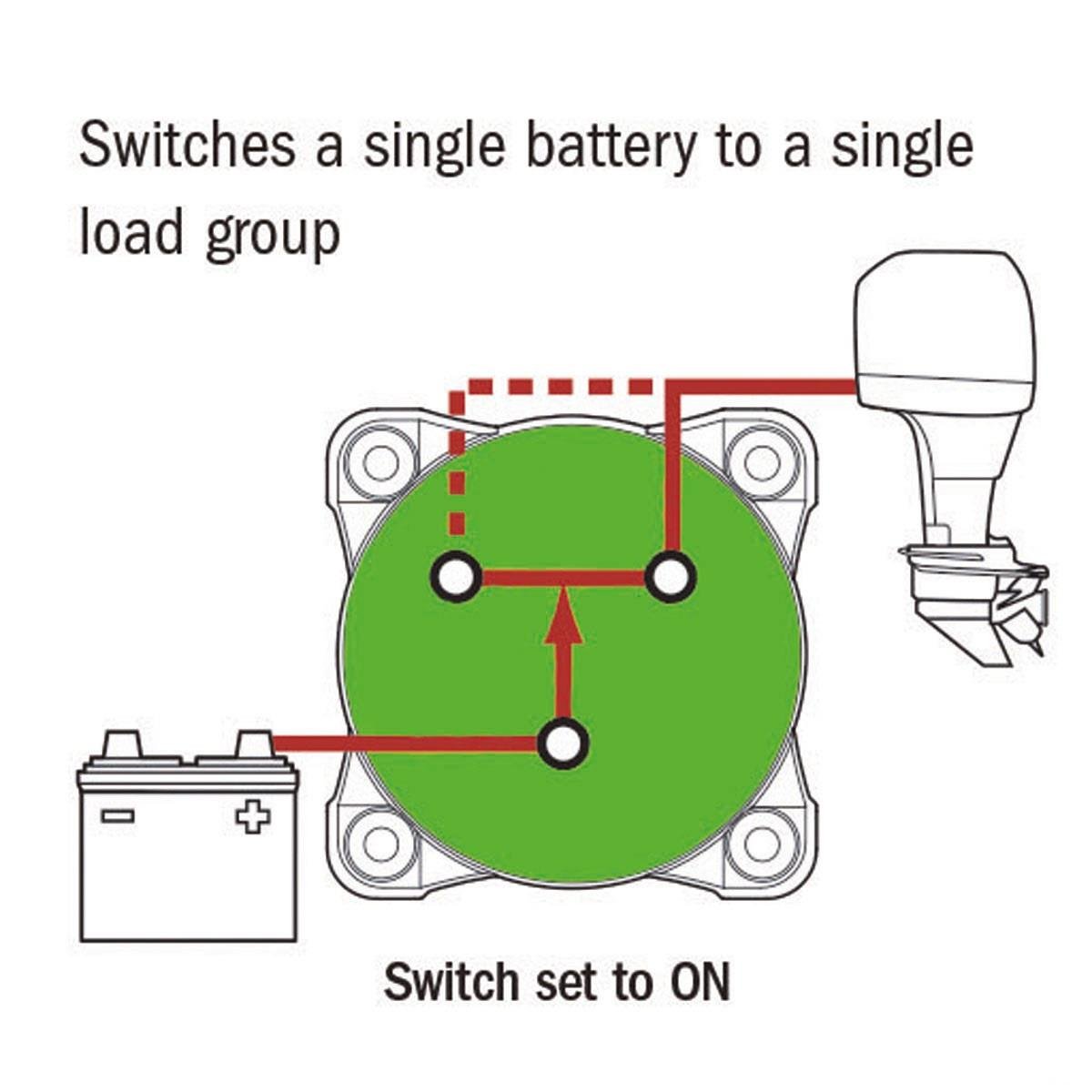 Switches a single battery to a single load group

Switch set to ON