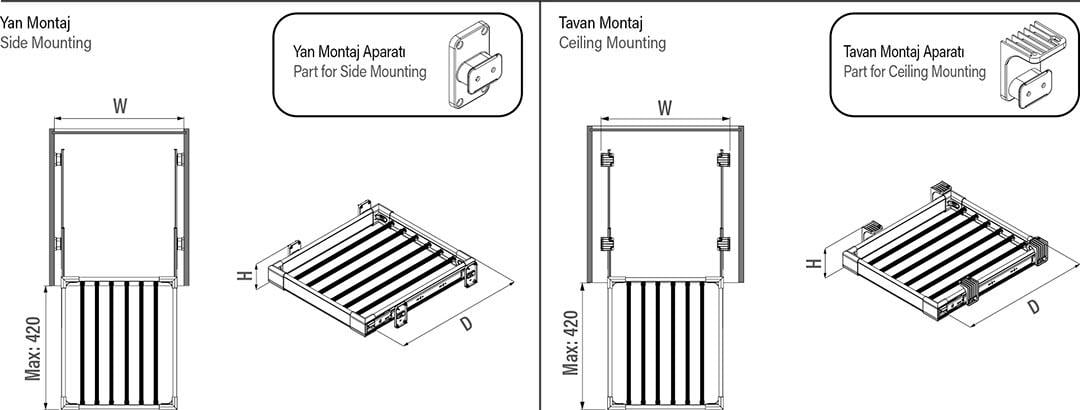 Yan Montaj
Side Mounting

Yan Montaj Aparatı
Part for Side Mounting

W

H

D

Max: 420

Tavan Montaj
Ceiling Mounting

Tavan Montaj Aparatı
Part for Ceiling Mounting

W

H

D

Max: 420