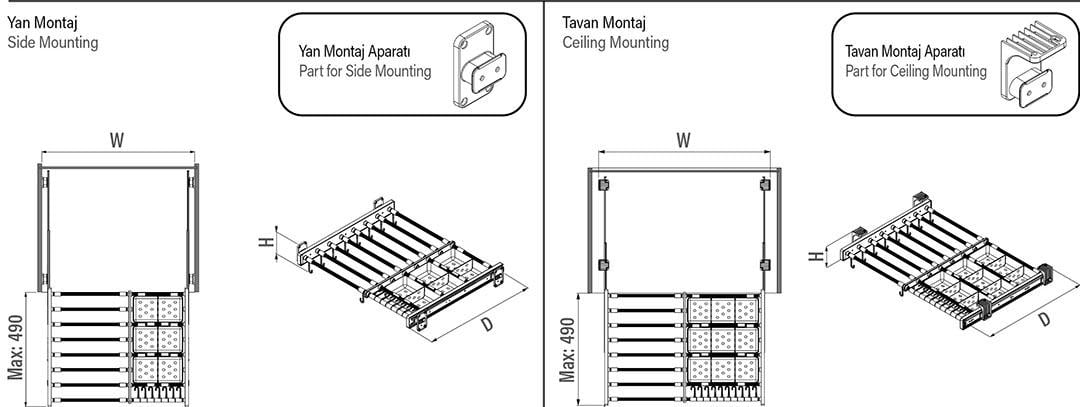 Yan Montaj
Side Mounting

Yan Montaj Aparatı
Part for Side Mounting

W

H

D

Max: 490

Tavan Montaj
Ceiling Mounting

Tavan Montaj Aparatı
Part for Ceiling Mounting

W

H

D

Max: 490