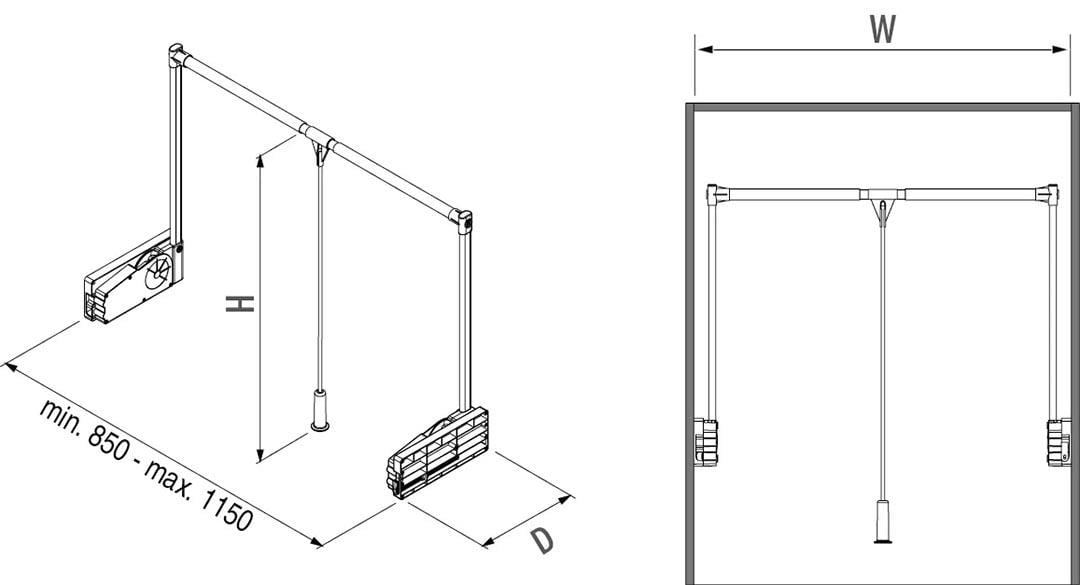 H

min. 850 - max. 1150

D

W