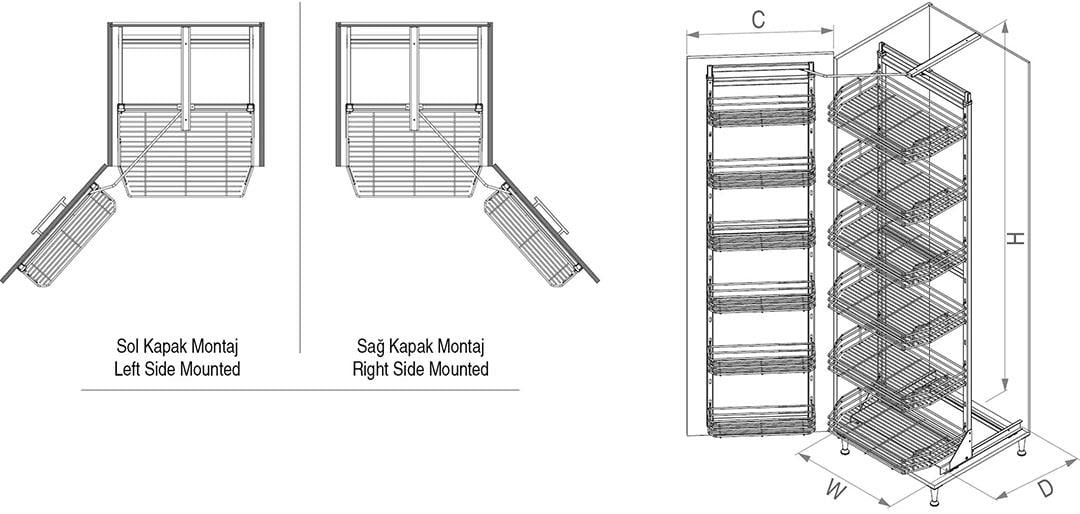 Sol Kapak Montaj
Left Side Mounted

Sağ Kapak Montaj
Right Side Mounted

C

H

W

D