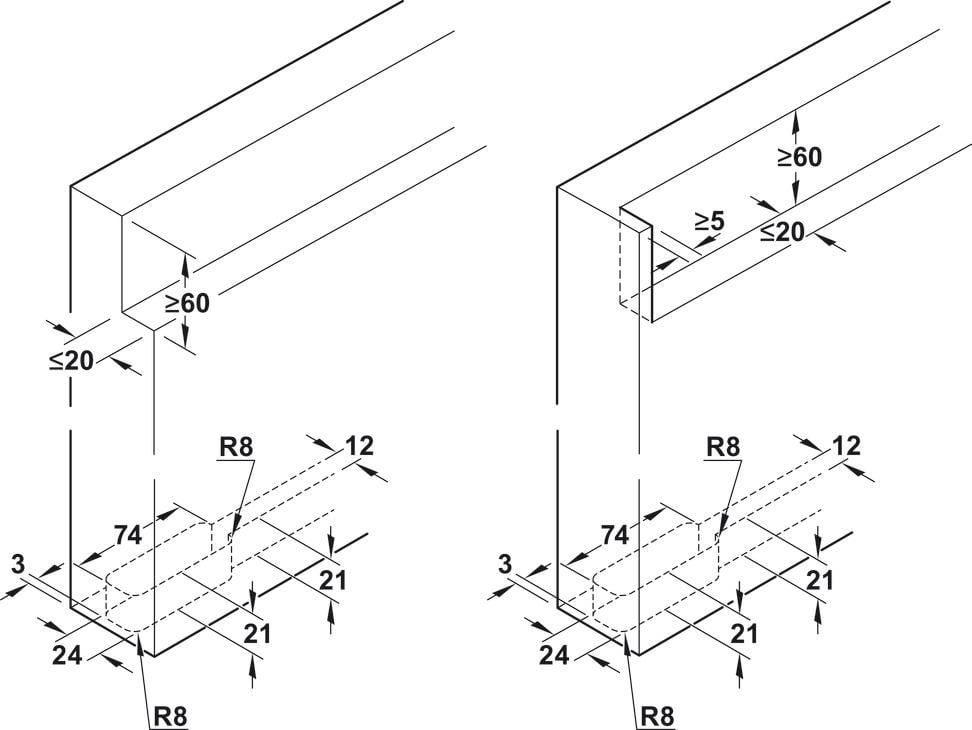 ≥60
≤20
R8
12
74
3
21
21
24
R8

≥60
≥5
≤20
R8
12
74
3
21
21
24
R8