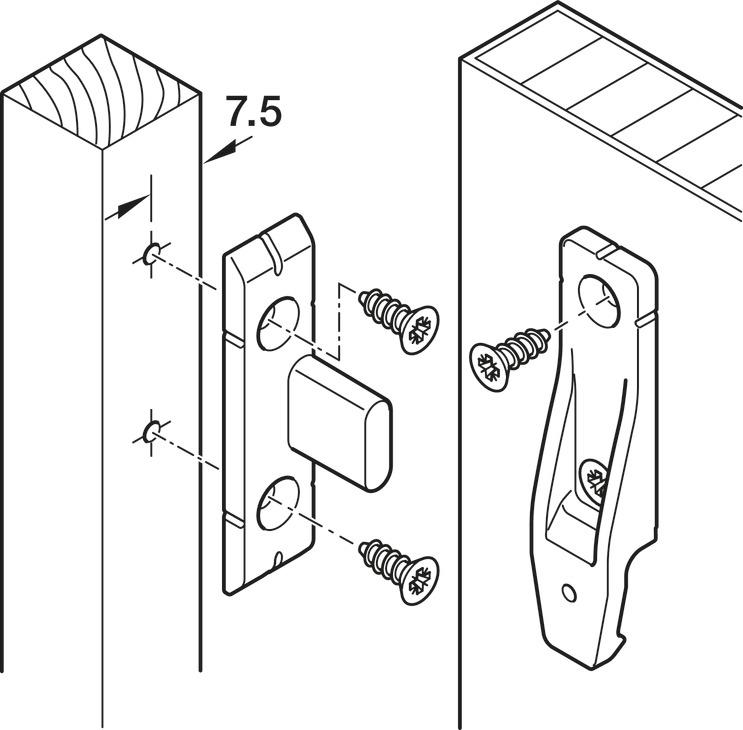 7.5