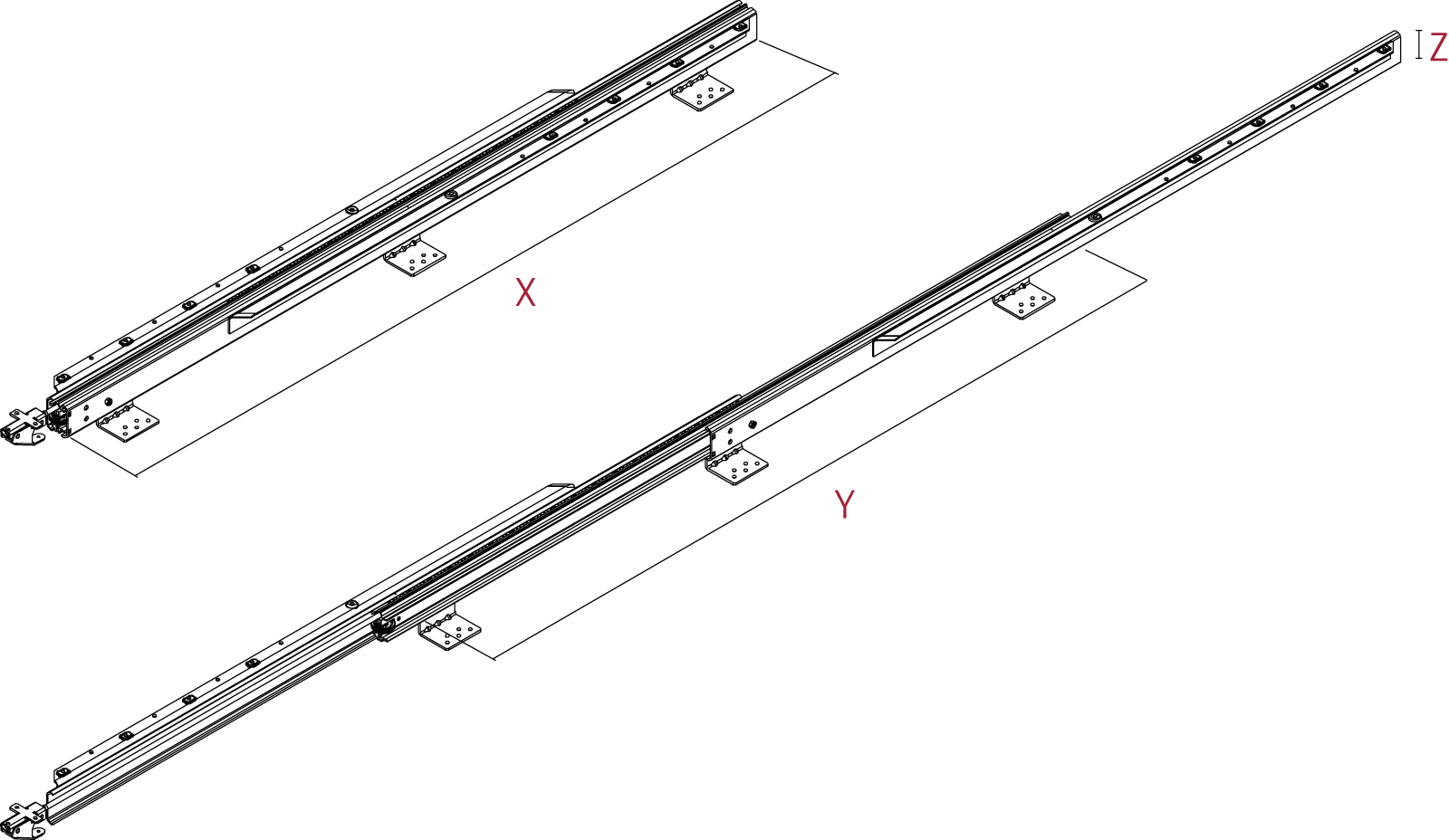 Z

X

Y