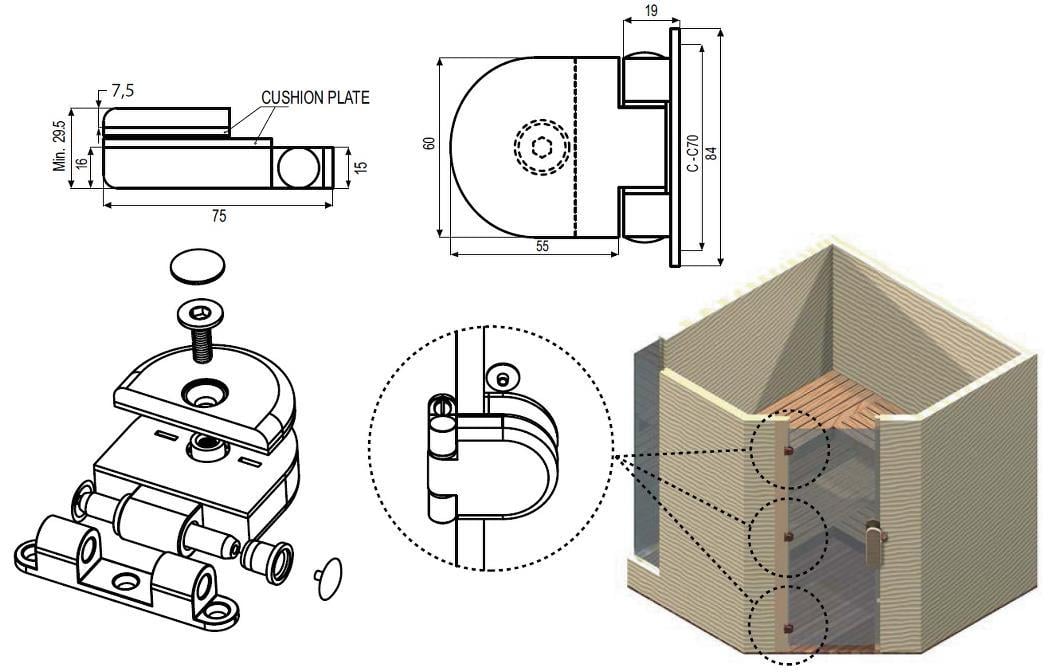 7,5
CUSHION PLATE
Min. 29,5
16
15
75

19
60
C-C70
84
55