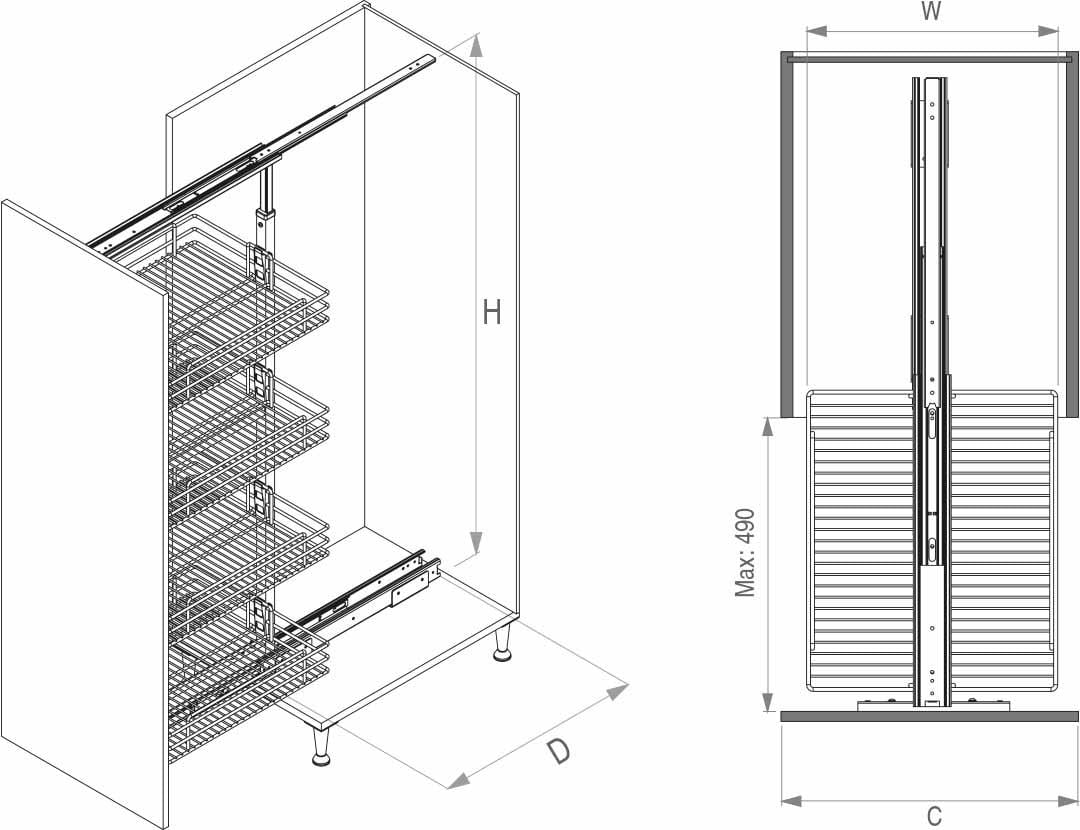 H

D

W

Max: 490

C