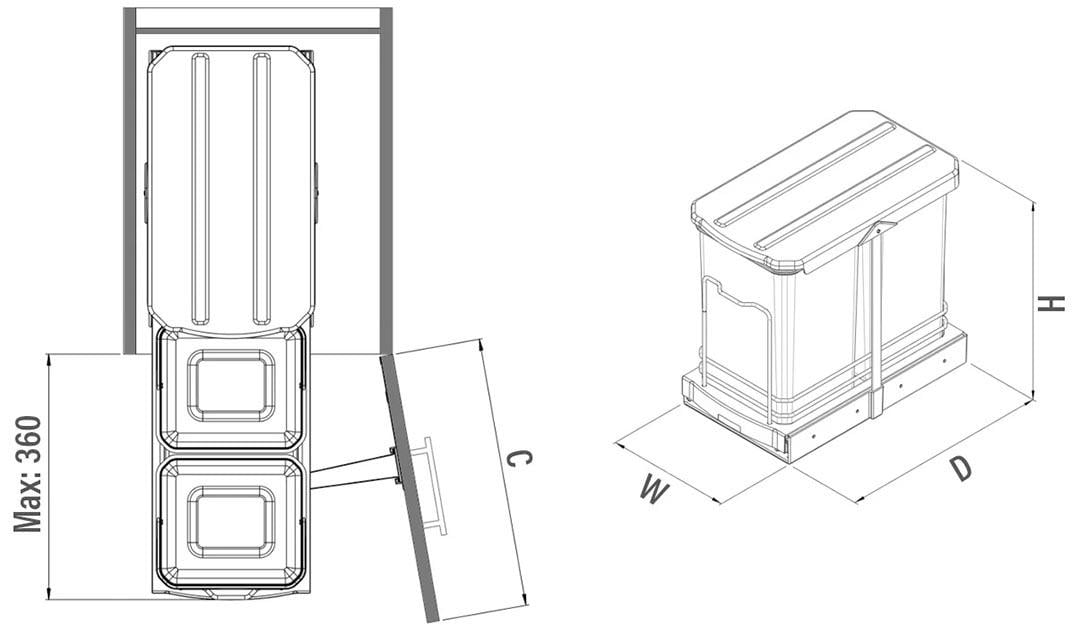 Max: 360

C

H

W

D